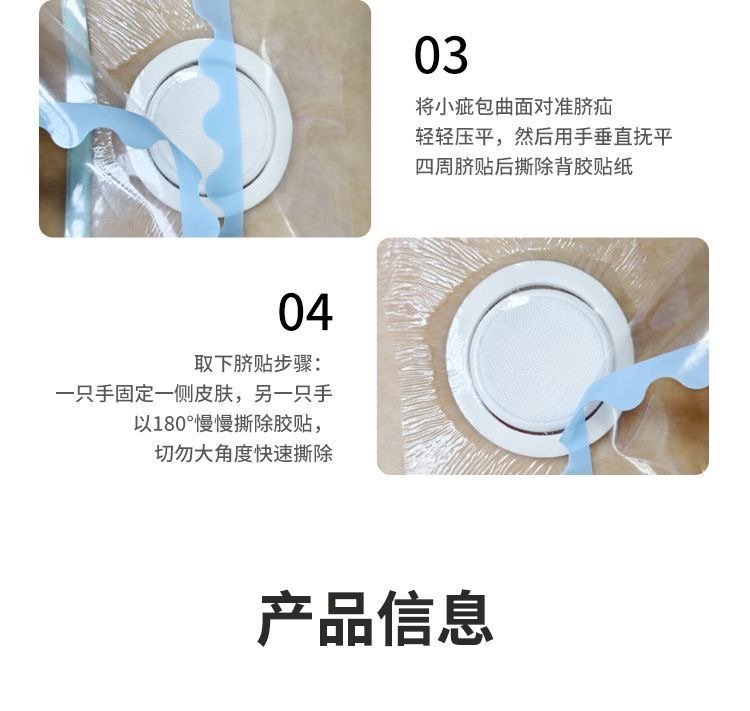 03

将小疝包曲面对准脐疝
轻轻压平，然后用手垂直抚平
四周脐贴后撕除背胶贴纸

04

取下脐贴步骤：
一只手固定一侧皮肤，另一只手
以180°慢慢撕除胶贴，
切勿大角度快速撕除

产品信息