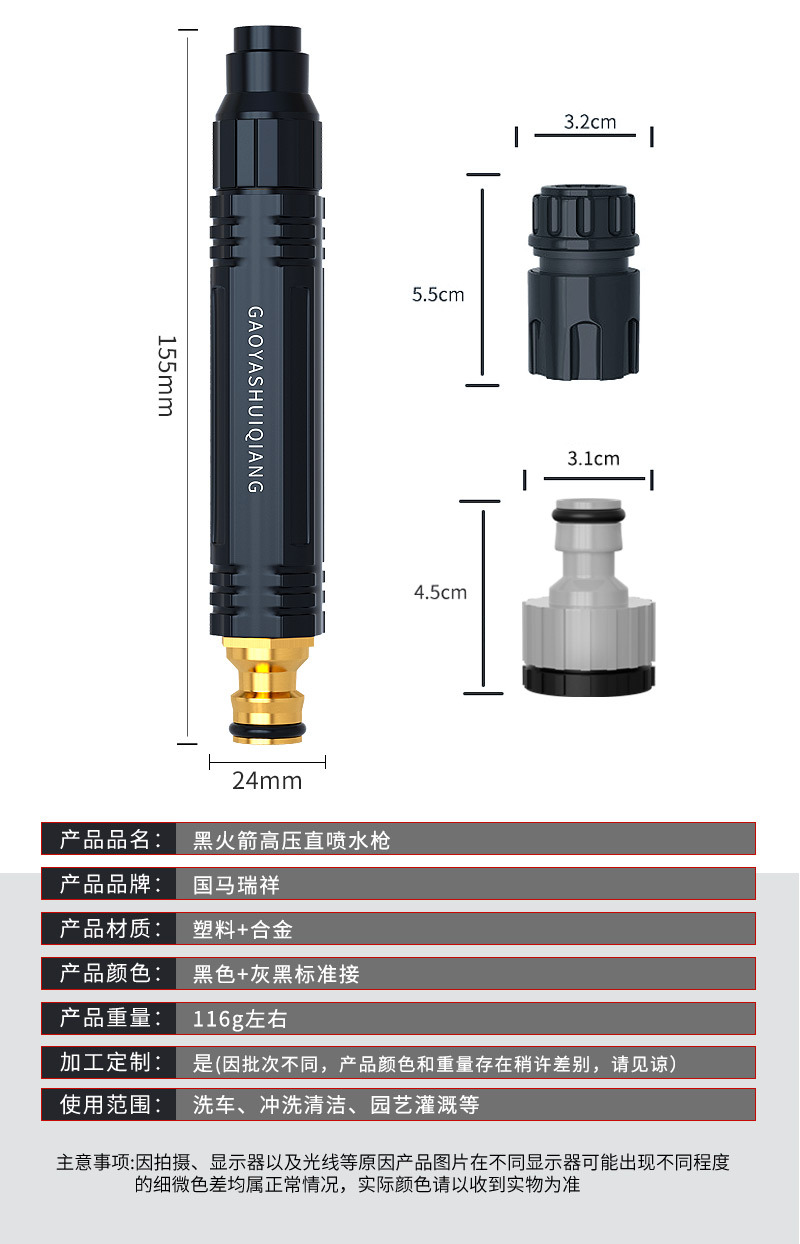 155mm

GAOYASHUIQIANG

24mm

3.2cm

5.5cm

3.1cm

4.5cm

| 产品品名: | 黑火箭高压直喷水枪 |
|---|---|
| 产品品牌: | 国马瑞祥 |
| 产品材质: | 塑料+合金 |
| 产品颜色: | 黑色+灰黑标准接 |
| 产品重量: | 116g左右 |
| 加工定制: | 是(因批次不同，产品颜色和重量存在稍许差别，请见谅) |
| 使用范围: | 洗车、冲洗清洁、园艺灌溉等 |

主意事项:因拍摄、显示器以及光线等原因产品图片在不同显示器可能出现不同程度的细微色差均属正常情况，实际颜色请以收到实物为准