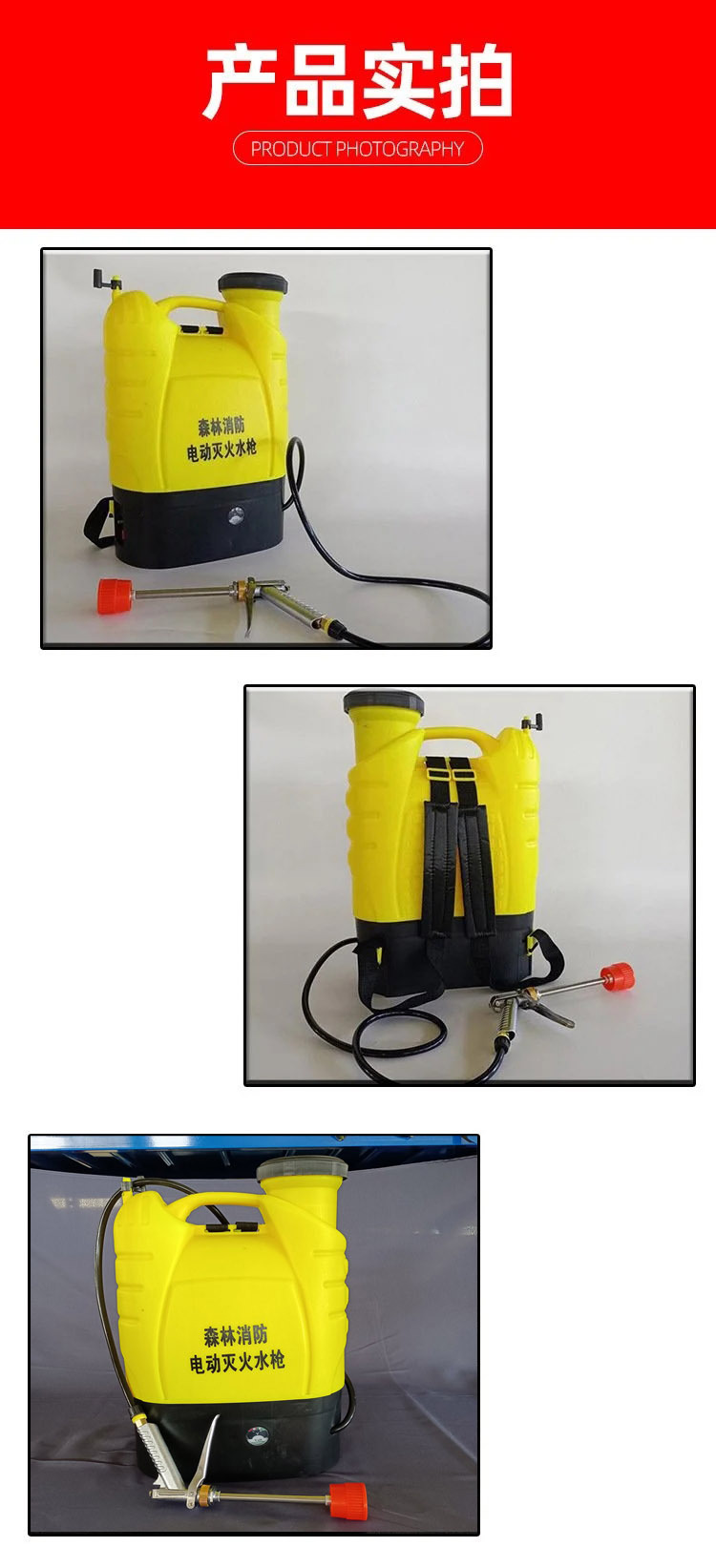 产品实拍
PRODUCT PHOTOGRAPHY

森林消防
电动灭火水枪

森林消防
电动灭火水枪