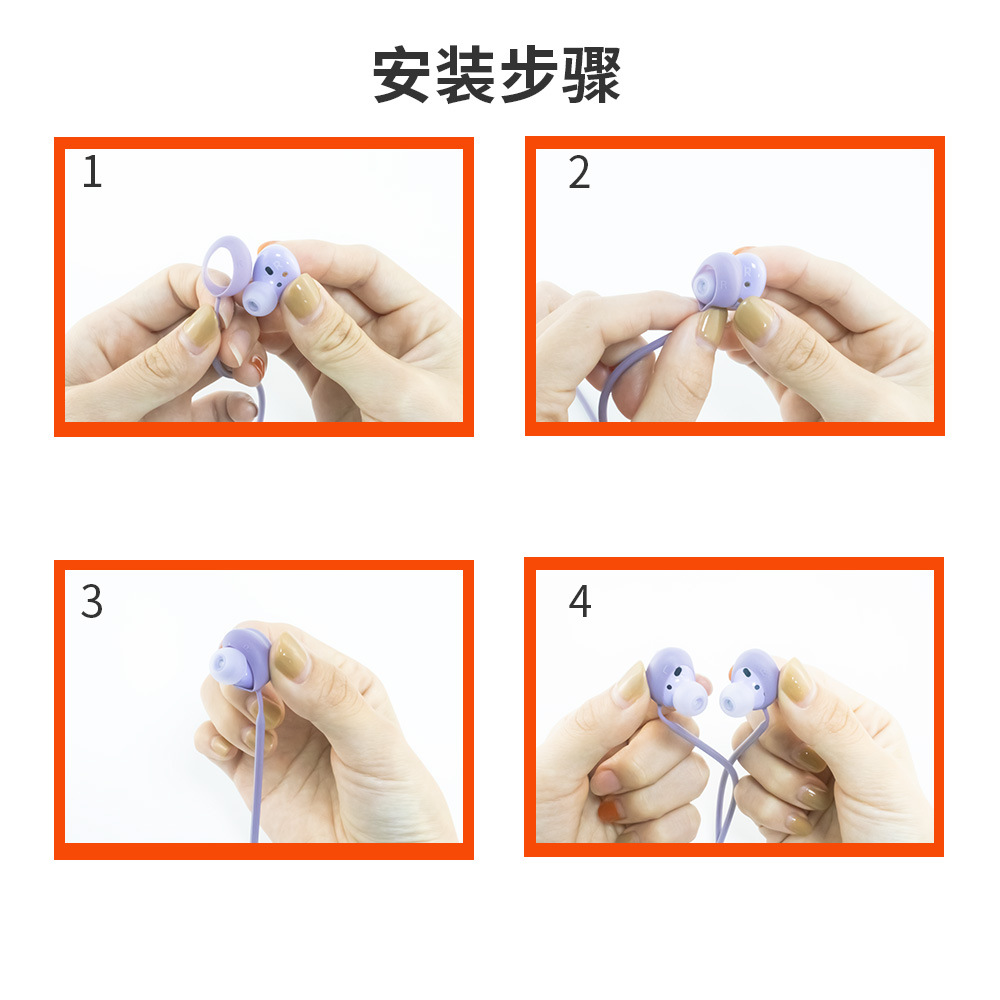 安装步骤

1

2

3

4