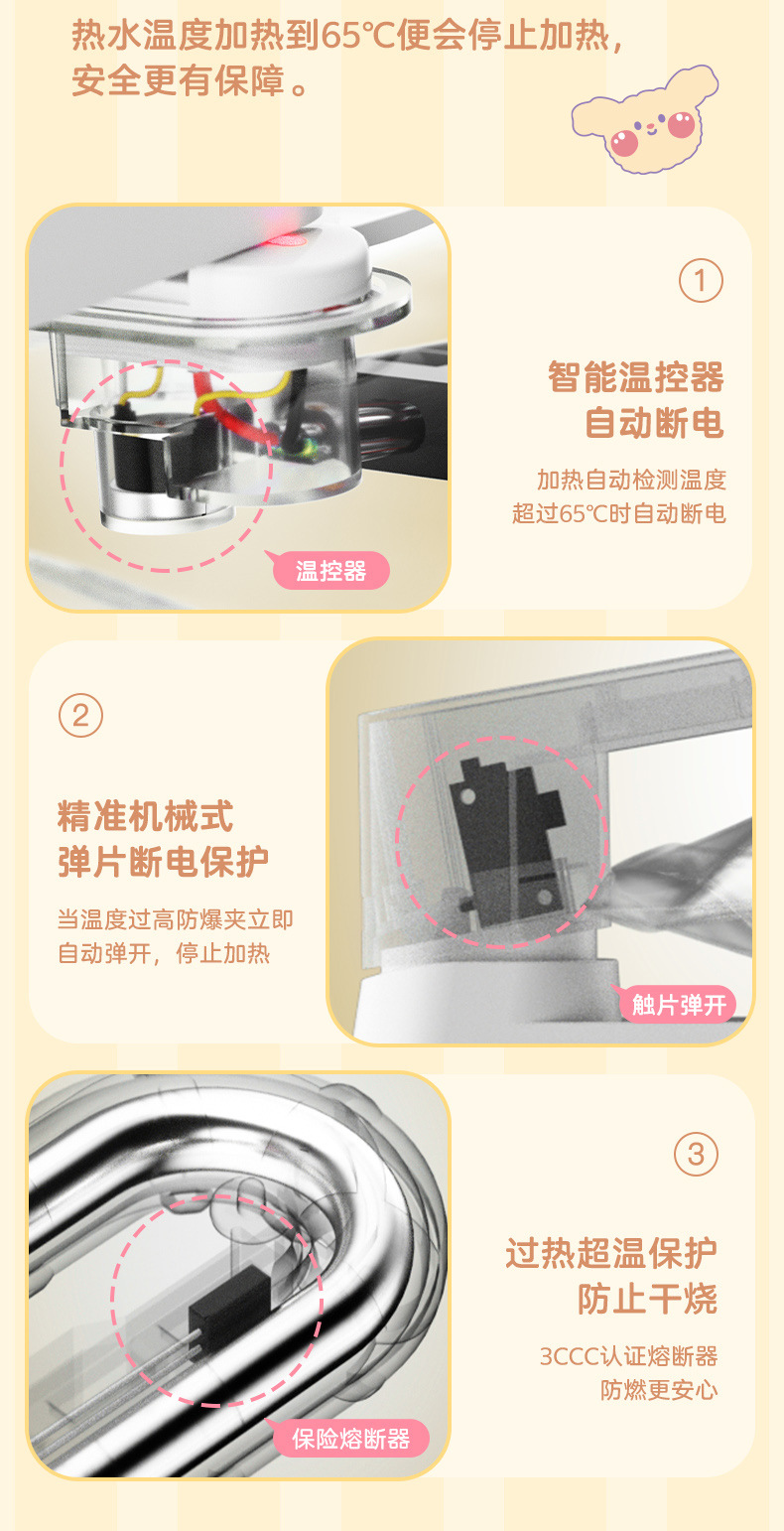 热水温度加热到65℃便会停止加热，安全更有保障。

①

智能温控器
自动断电

加热自动检测温度
超过65℃时自动断电

温控器

②

精准机械式
弹片断电保护

当温度过高防爆夹立即
自动弹开，停止加热

触片弹开

③

过热超温保护
防止干烧

3CCC认证熔断器
防燃更安心

保险熔断器