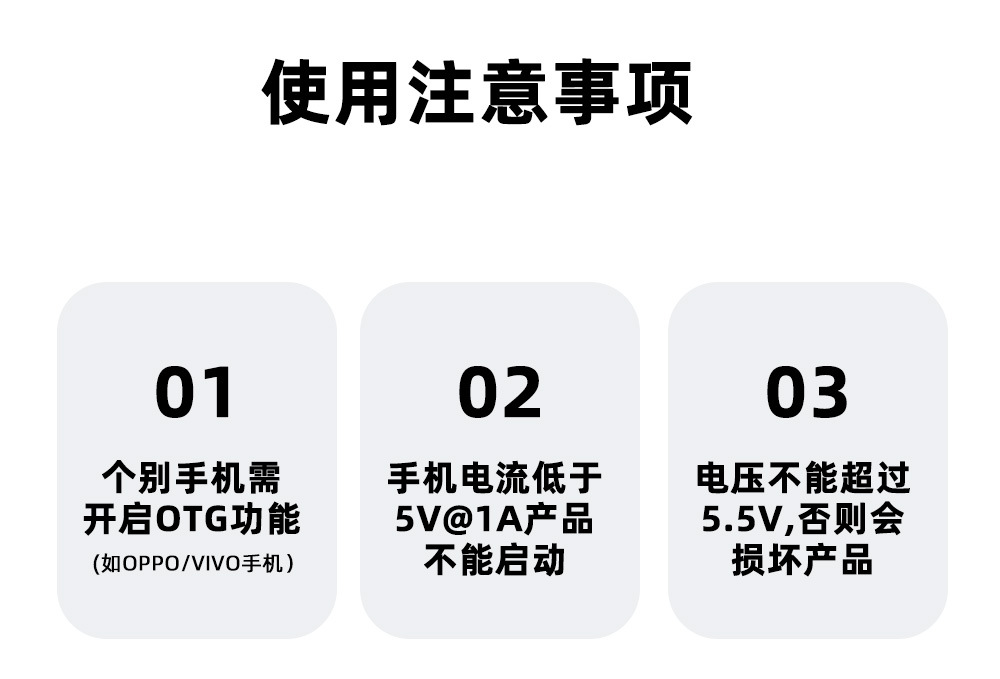 使用注意事项

01

个别手机需
开启OTG功能
(如OPPO/VIVO手机)

02

手机电流低于
5V@1A产品
不能启动

03

电压不能超过
5.5V,否则会
损坏产品