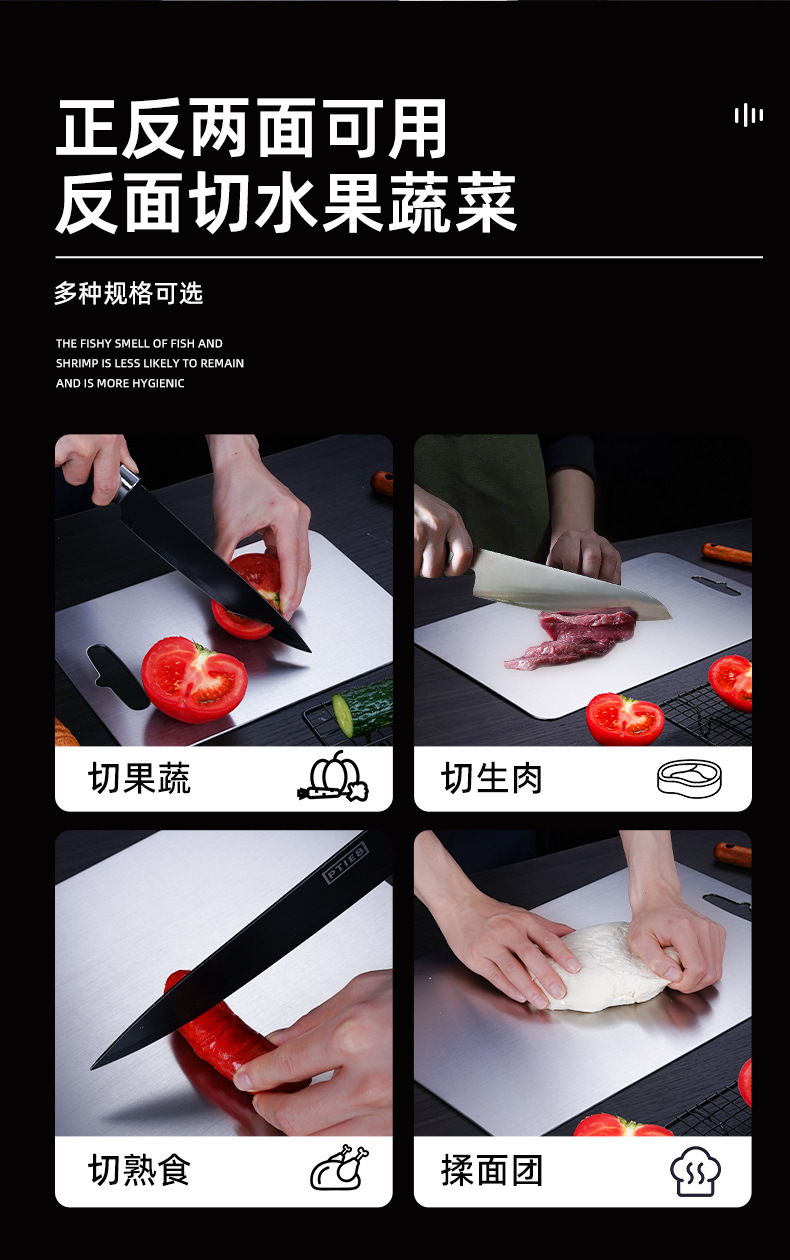 正反两面可用
反面切水果蔬菜

多种规格可选

THE FISHY SMELL OF FISH AND SHRIMP IS LESS LIKELY TO REMAIN AND IS MORE HYGIENIC

切果蔬

切生肉

PTIEB

切熟食

揉面团