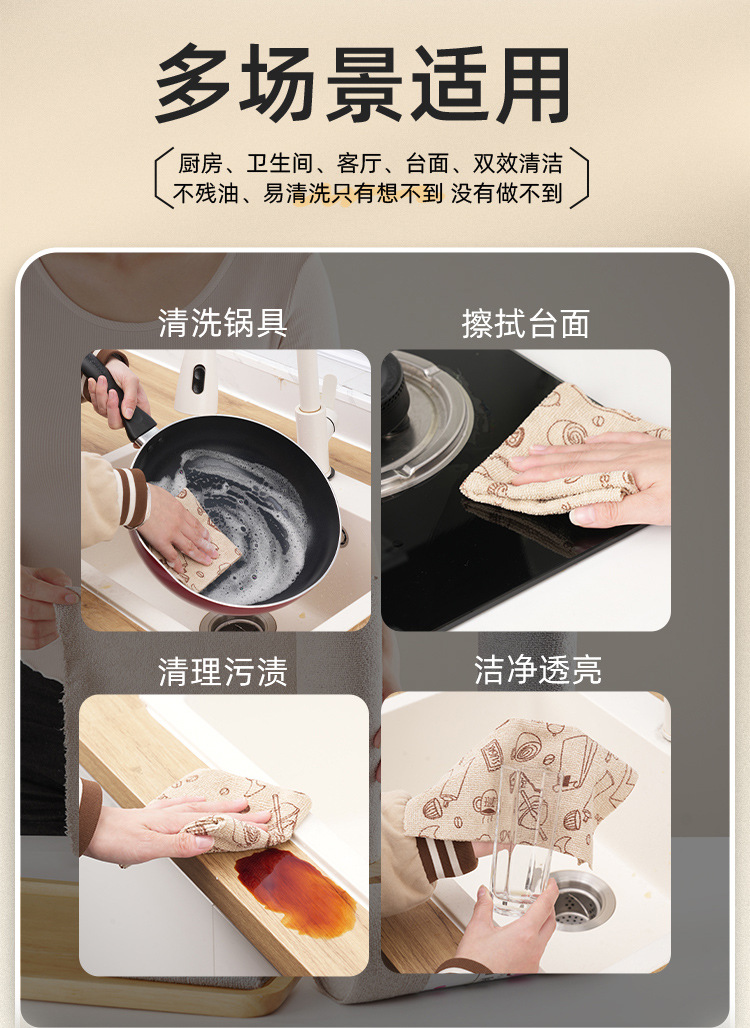 多场景适用

厨房、卫生间、客厅、台面、双效清洁
不残油、易清洗只有想不到 没有做不到

清洗锅具

擦拭台面

清理污渍

洁净透亮