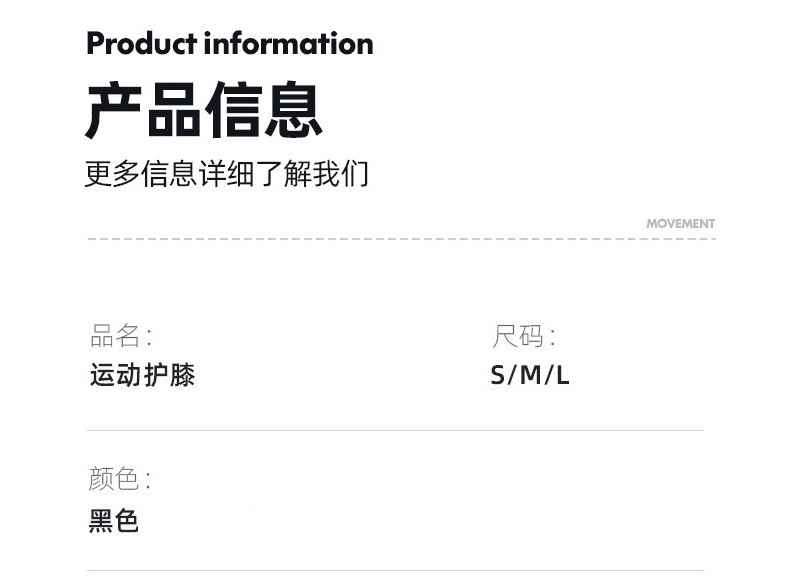 Product information

产品信息

更多信息详细了解我们

MOVEMENT

品名:
运动护膝

尺码:
S/M/L

颜色:
黑色