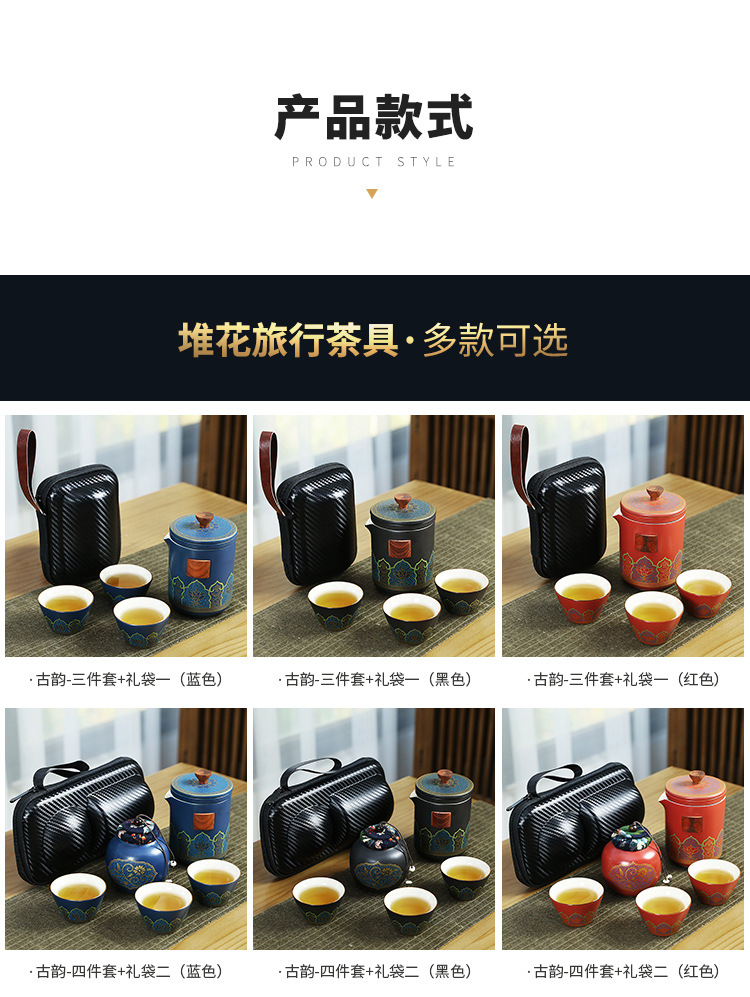 产品款式

PRODUCT STYLE

堆花旅行茶具·多款可选

·古韵-三件套+礼袋一（蓝色）

·古韵-三件套+礼袋一（黑色）

·古韵-三件套+礼袋一（红色）

·古韵-四件套+礼袋二（蓝色）

·古韵-四件套+礼袋二（黑色）

·古韵-四件套+礼袋二（红色）