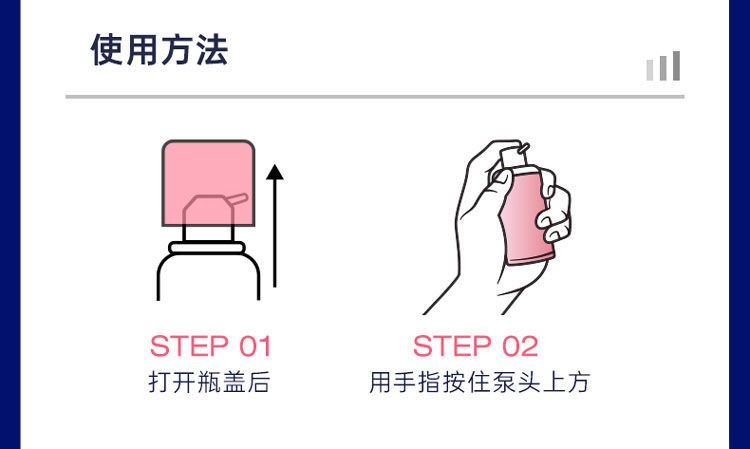 使用方法

STEP 01
打开瓶盖后

STEP 02
用手指按住泵头上方