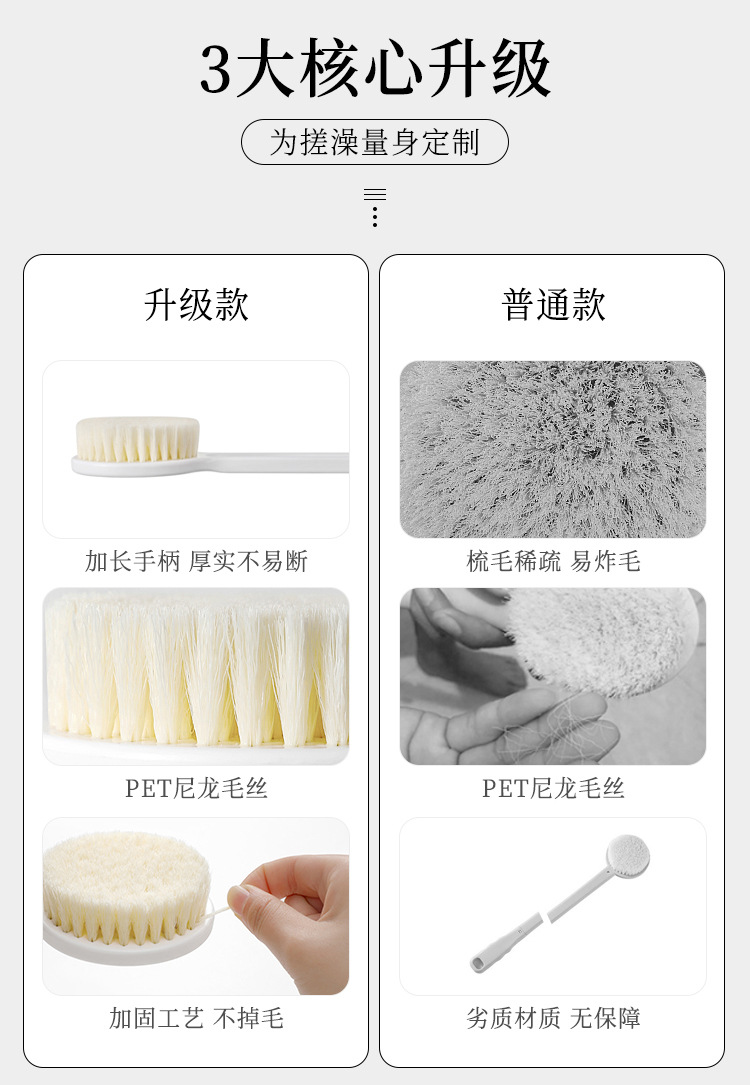 3大核心升级

为搓澡量身定制

升级款

加长手柄 厚实不易断

PET尼龙毛丝

加固工艺 不掉毛

普通款

梳毛稀疏 易炸毛

PET尼龙毛丝

劣质材质 无保障