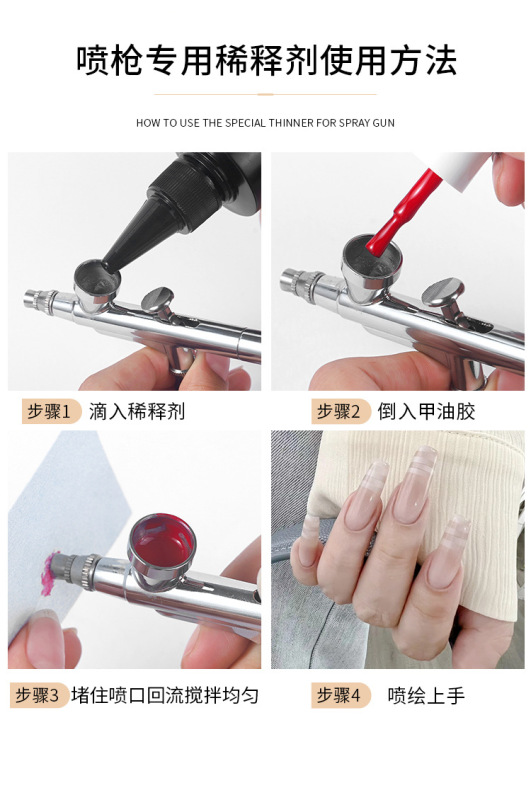 喷枪专用稀释剂使用方法

HOW TO USE THE SPECIAL THINNER FOR SPRAY GUN

步骤1 滴入稀释剂

步骤2 倒入甲油胶

步骤3 堵住喷口回流搅拌均匀

步骤4 喷绘上手