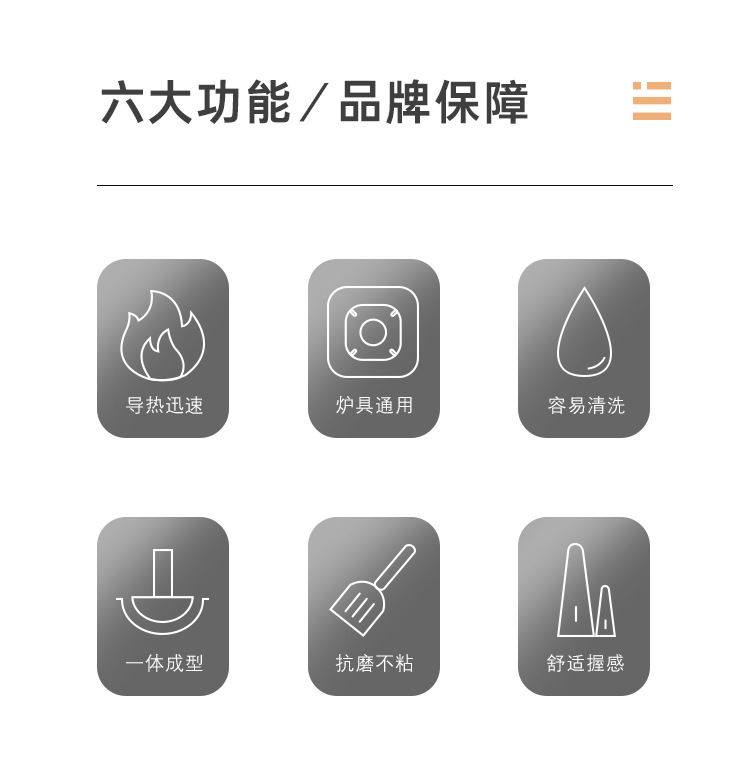 六大功能／品牌保障

导热迅速

炉具通用

容易清洗

一体成型

抗磨不粘

舒适握感