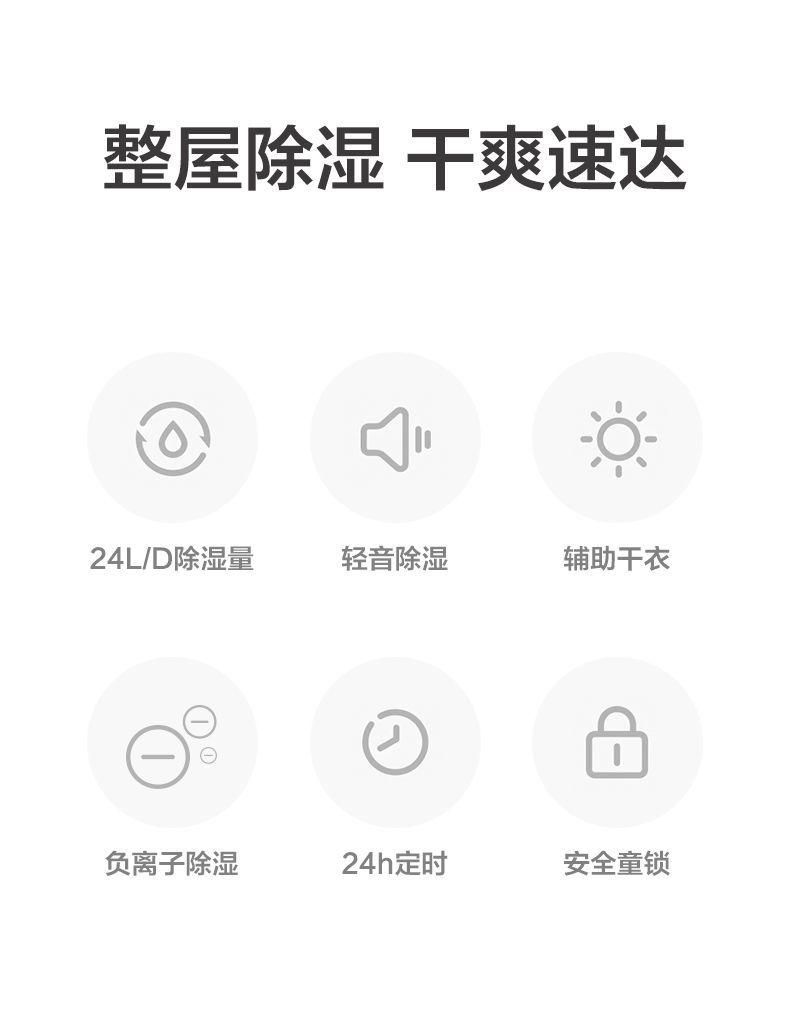 整屋除湿 干爽速达

24L/D除湿量

轻音除湿

辅助干衣

负离子除湿

24h定时

安全童锁