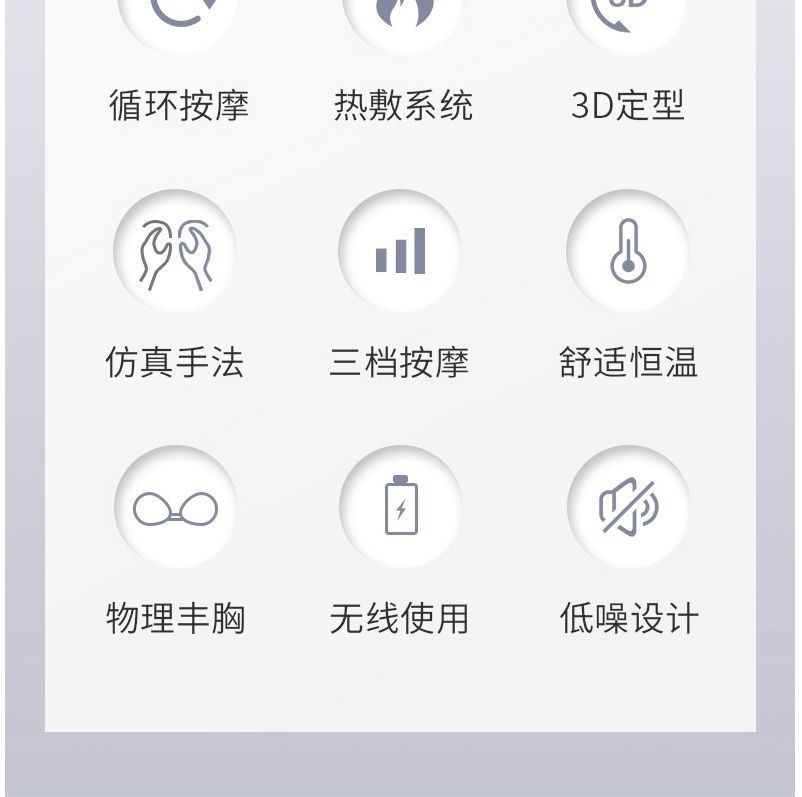 循环按摩 热敷系统 3D定型

仿真手法 三档按摩 舒适恒温

物理丰胸 无线使用 低噪设计