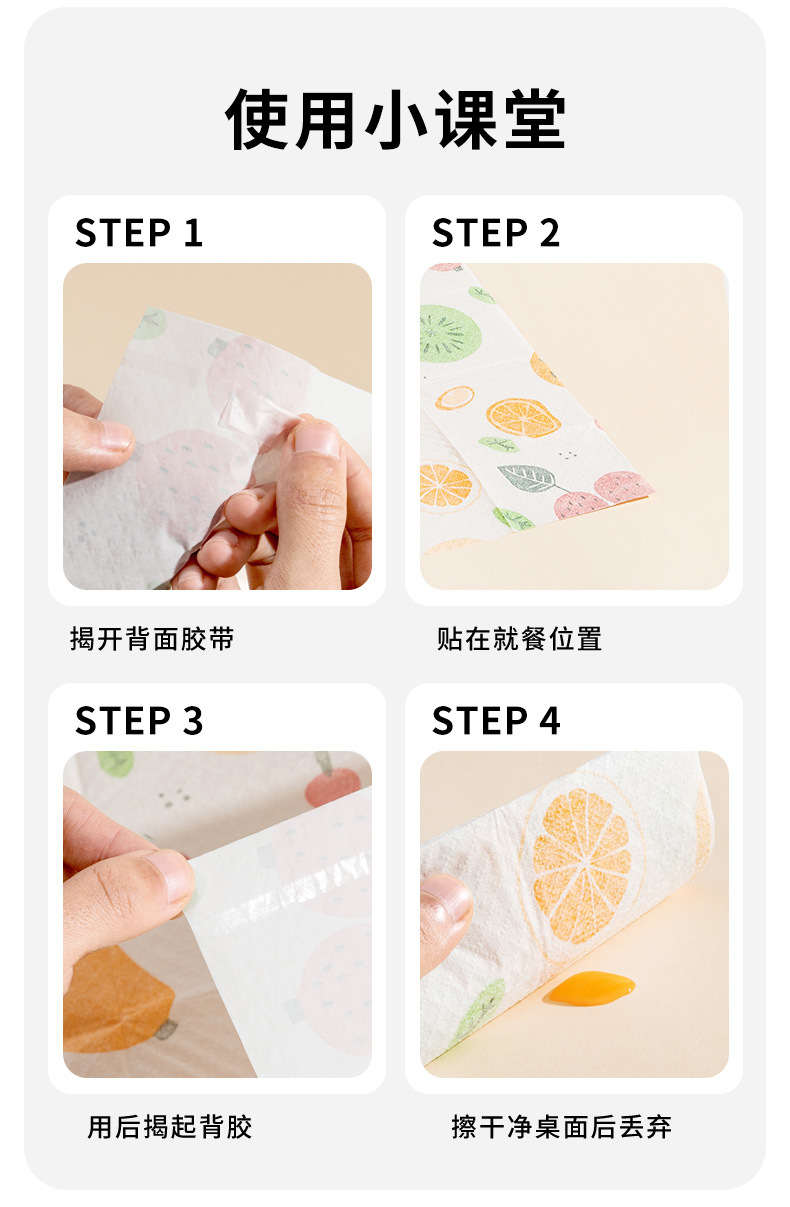 使用小课堂

STEP 1

揭开背面胶带

STEP 2

贴在就餐位置

STEP 3

用后揭起背胶

STEP 4

擦干净桌面后丢弃