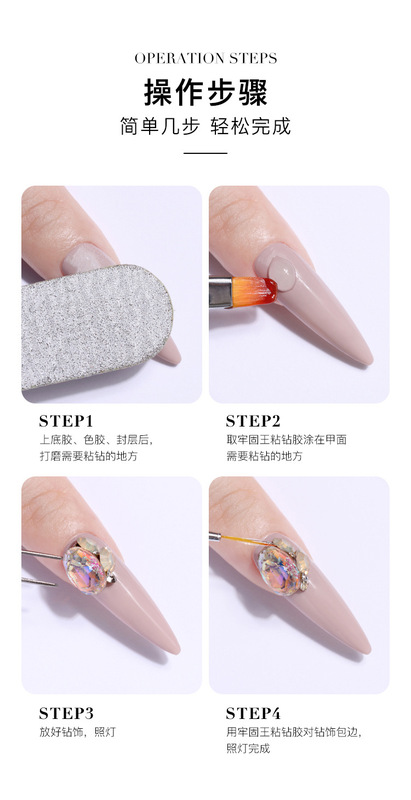 OPERATION STEPS

操作步骤

简单几步 轻松完成

STEP1
上底胶、色胶、封层后，打磨需要粘钻的地方

STEP2
取牢固王粘钻胶涂在甲面需要粘钻的地方

STEP3
放好钻饰，照灯

STEP4
用牢固王粘钻胶对钻饰包边，照灯完成