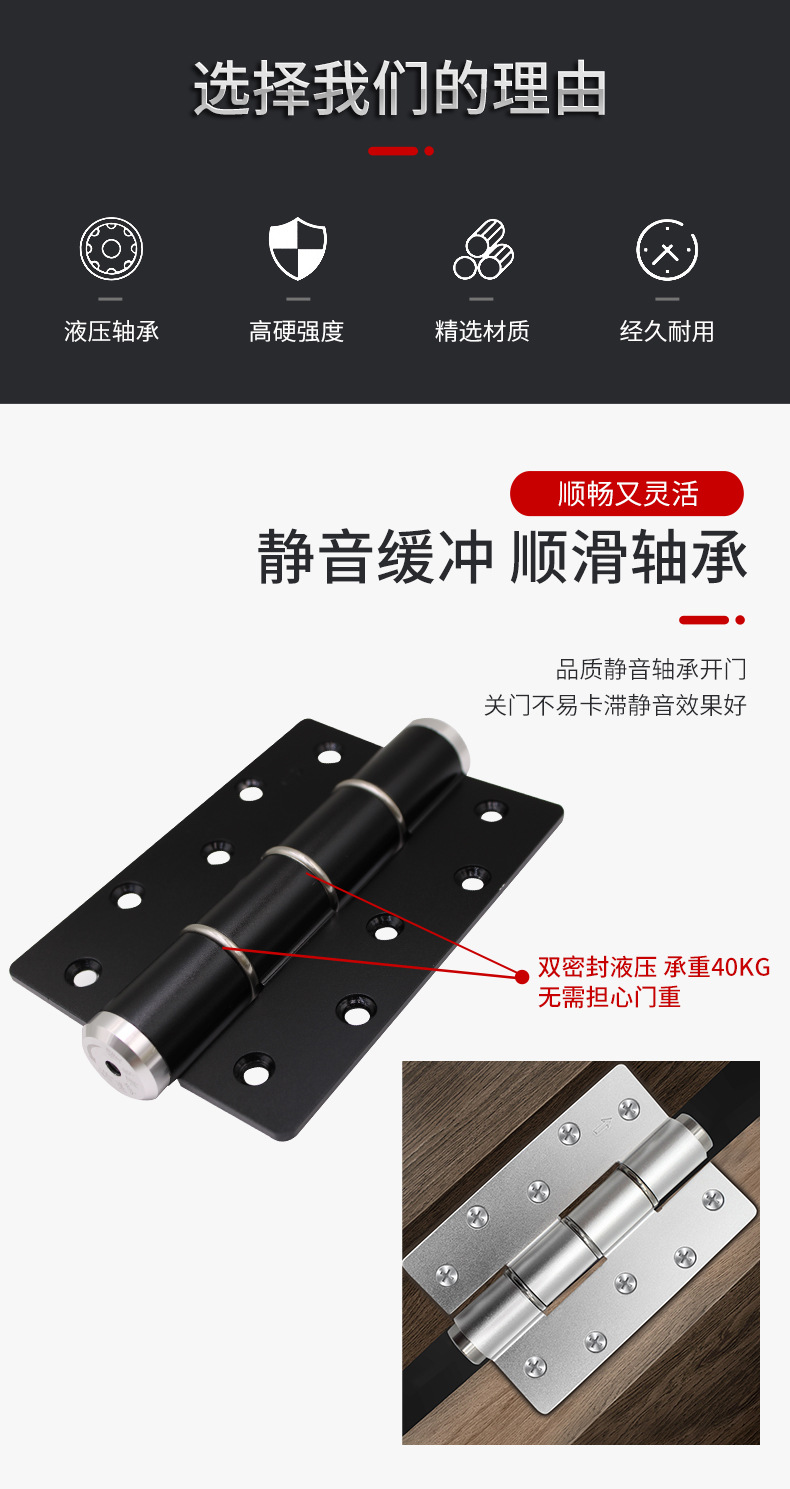 选择我们的理由

液压轴承

高硬强度

精选材质

经久耐用

顺畅又灵活

静音缓冲 顺滑轴承

品质静音轴承开门
关门不易卡滞静音效果好

双密封液压 承重40KG
无需担心门重