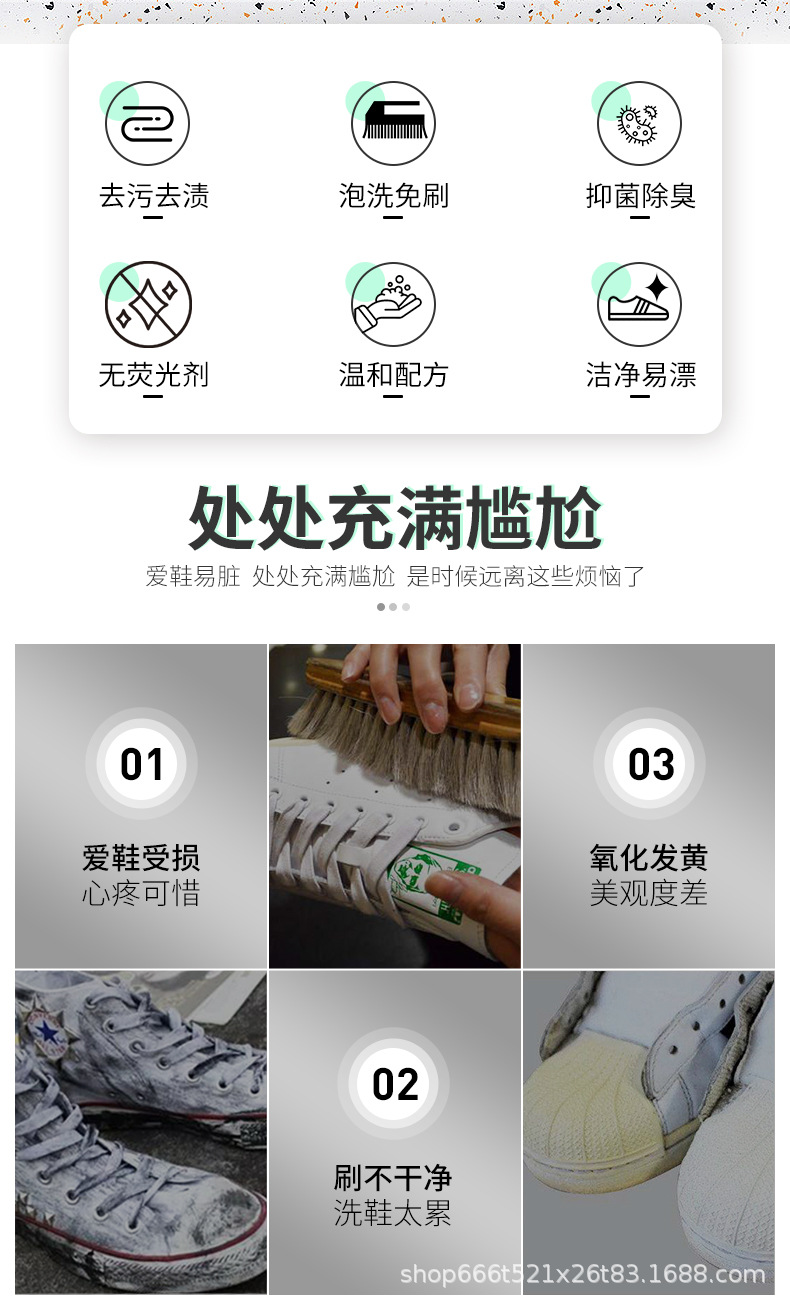 去污去渍

泡洗免刷

抑菌除臭

无荧光剂

温和配方

洁净易漂

处处充满尴尬

爱鞋易脏 处处充满尴尬 是时候远离这些烦恼了

01
爱鞋受损
心疼可惜

03
氧化发黄
美观度差

02
刷不干净
洗鞋太累

shop666t521x26t83.1688.com