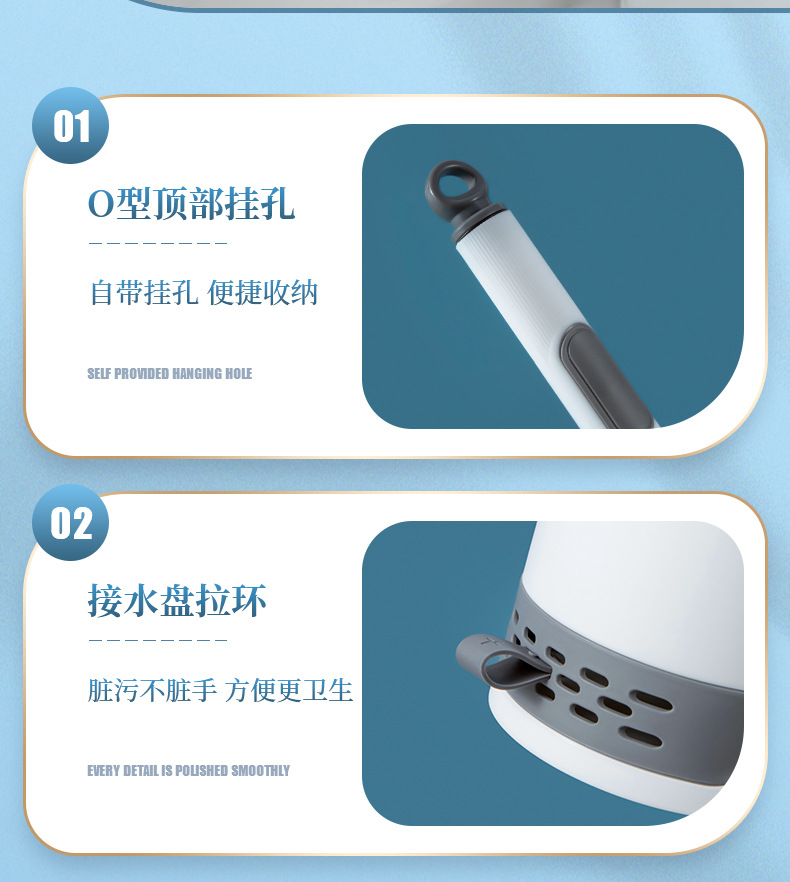 01

O型顶部挂孔

自带挂孔 便捷收纳

SELF PROVIDED HANGING HOLE

02

接水盘拉环

脏污不脏手 方便更卫生

EVERY DETAIL IS POLISHED SMOOTHLY