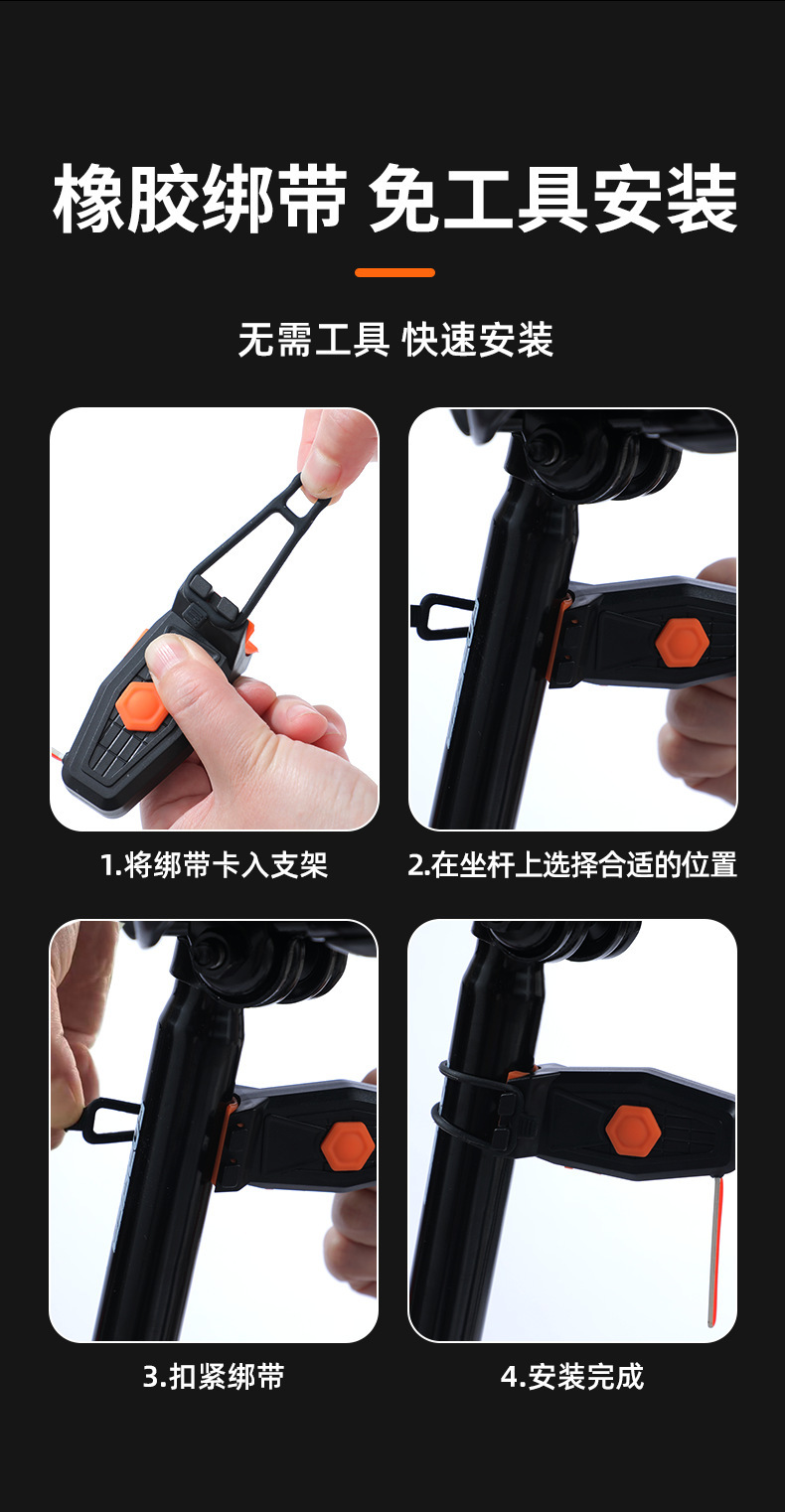 橡胶绑带 免工具安装

无需工具 快速安装

1.将绑带卡入支架

2.在坐杆上选择合适的位置

3.扣紧绑带

4.安装完成