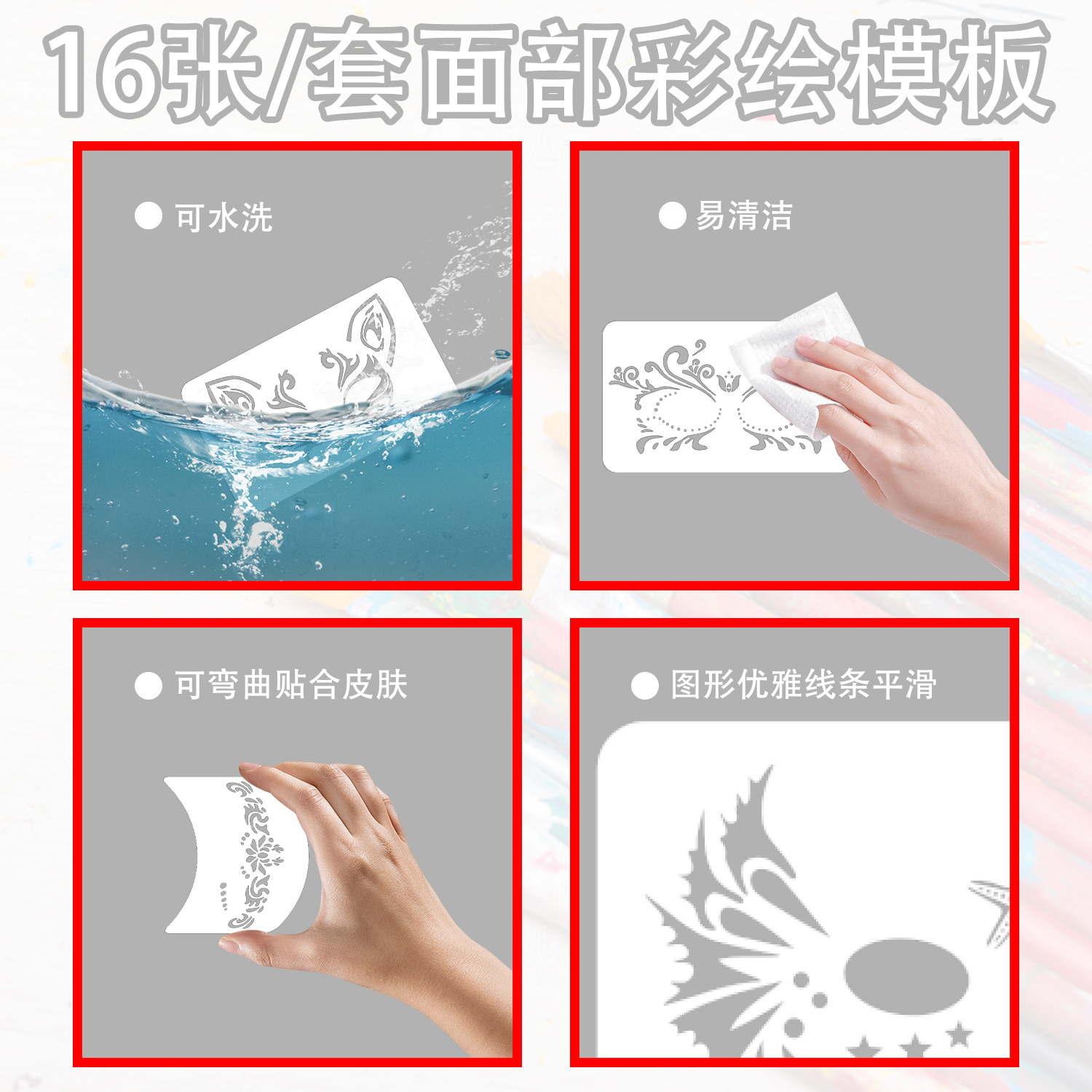 16张/套面部彩绘模板

● 可水洗

● 易清洁

● 可弯曲贴合皮肤

● 图形优雅线条平滑