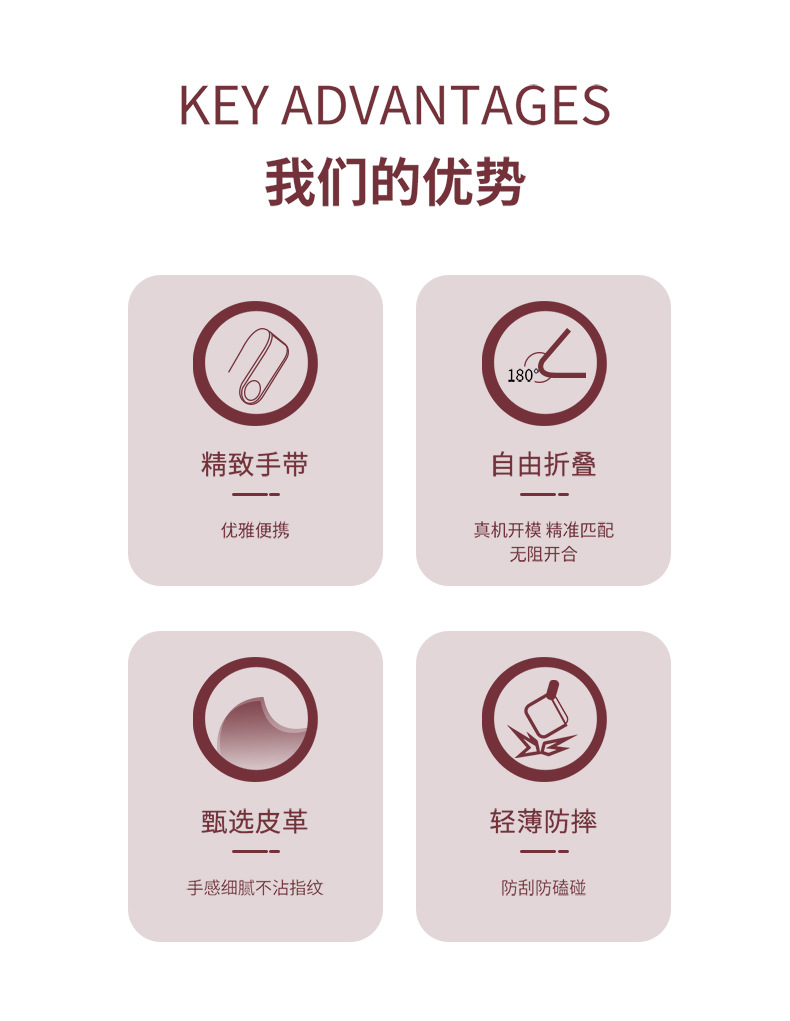 KEY ADVANTAGES
我们的优势

精致手带

优雅便携

180°

自由折叠

真机开模 精准匹配
无阻开合

甄选皮革

手感细腻不沾指纹

轻薄防摔

防刮防磕碰