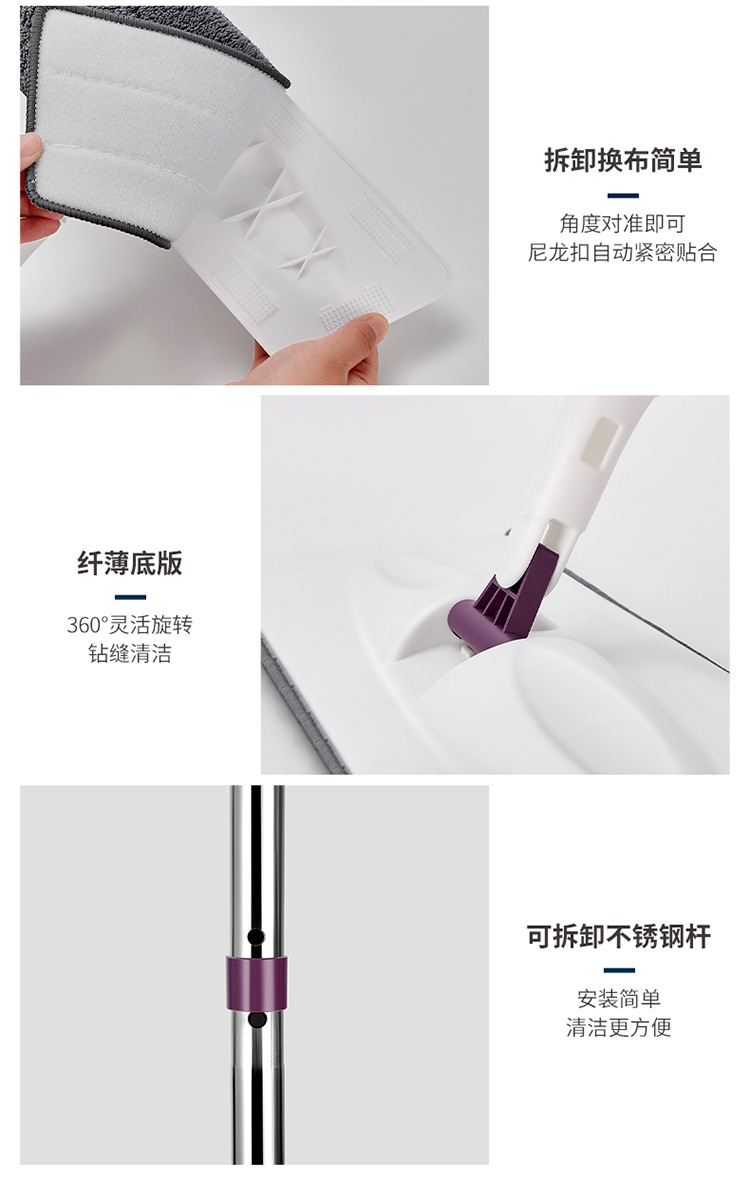 拆卸换布简单

角度对准即可
尼龙扣自动紧密贴合

纤薄底版

360°灵活旋转
钻缝清洁

可拆卸不锈钢杆

安装简单
清洁更方便