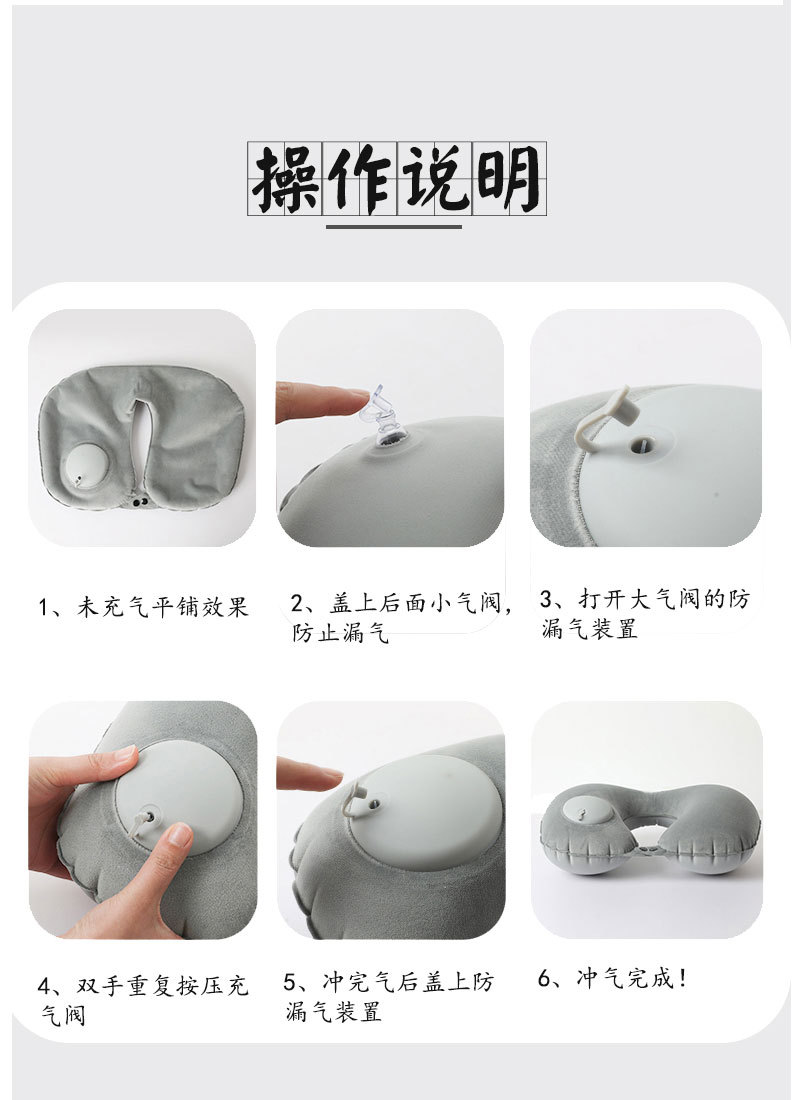 操作说明

1、未充气平铺效果

2、盖上后面小气阀，防止漏气

3、打开大气阀的防漏气装置

4、双手重复按压充气阀

5、冲完气后盖上防漏气装置

6、冲气完成！