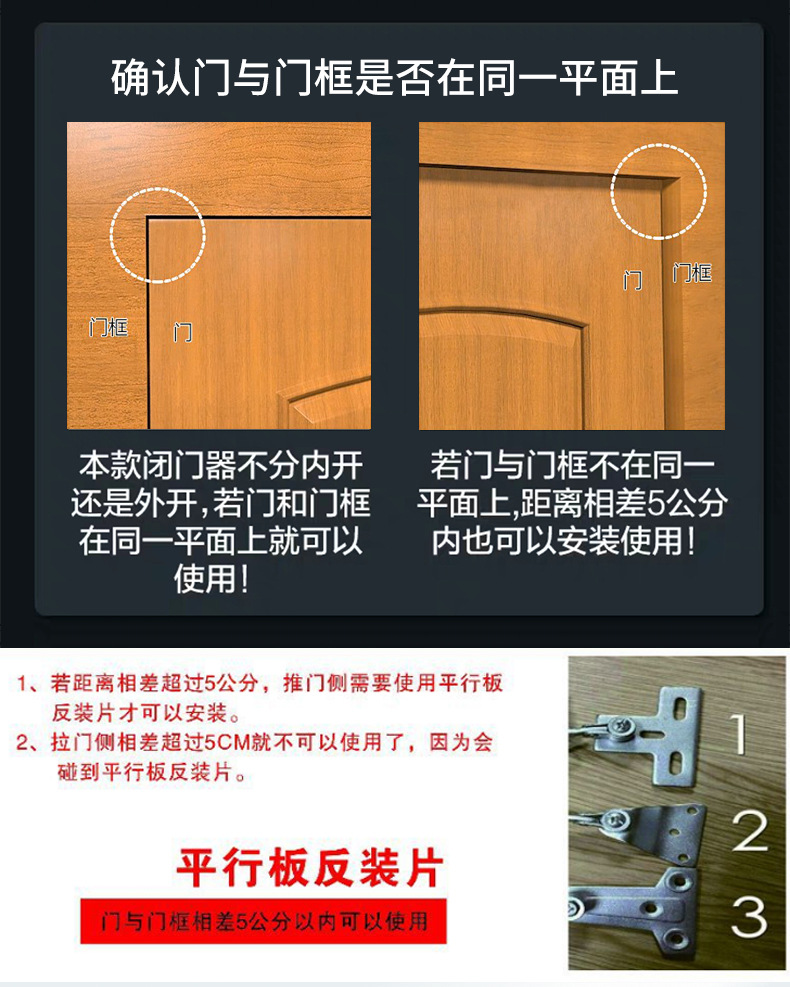 确认门与门框是否在同一平面上

门框 门

门 门框

本款闭门器不分内开还是外开,若门和门框在同一平面上就可以使用!

若门与门框不在同一平面上,距离相差5公分内也可以安装使用!

1、若距离相差超过5公分,推门侧需要使用平行板反装片才可以安装。
2、拉门侧相差超过5CM就不可以使用了,因为会碰到平行板反装片。

平行板反装片

门与门框相差5公分以内可以使用

1
2
3