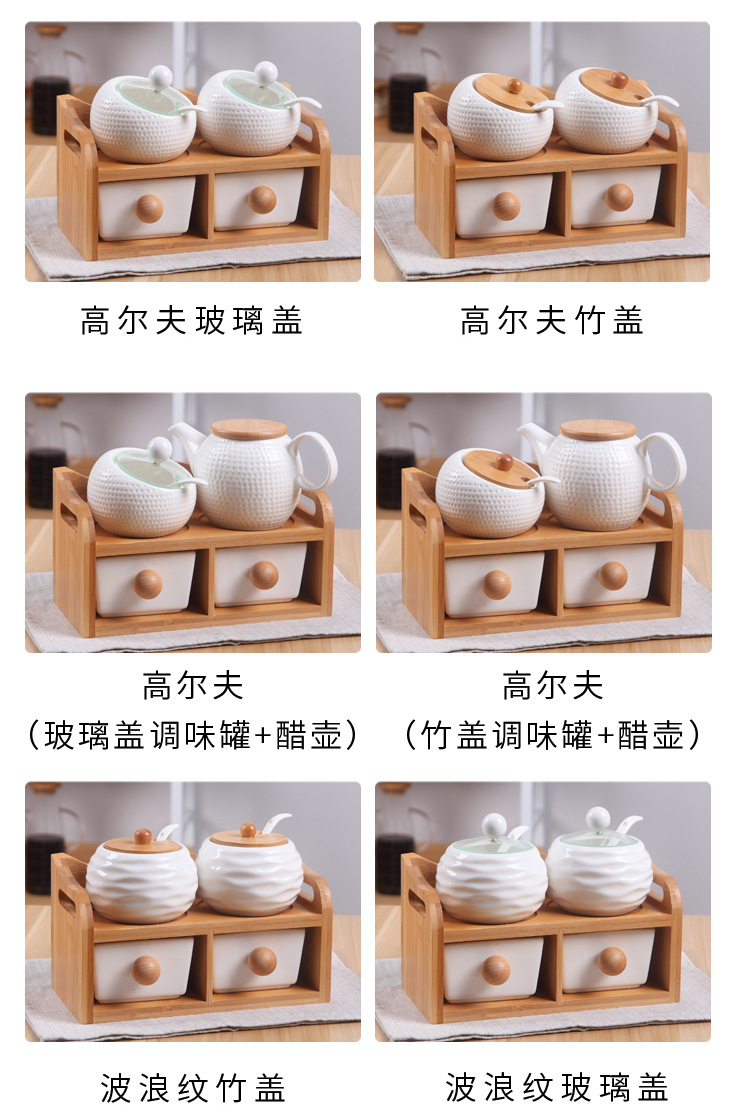 高尔夫玻璃盖

高尔夫竹盖

高尔夫
（玻璃盖调味罐+醋壶）

高尔夫
（竹盖调味罐+醋壶）

波浪纹竹盖

波浪纹玻璃盖