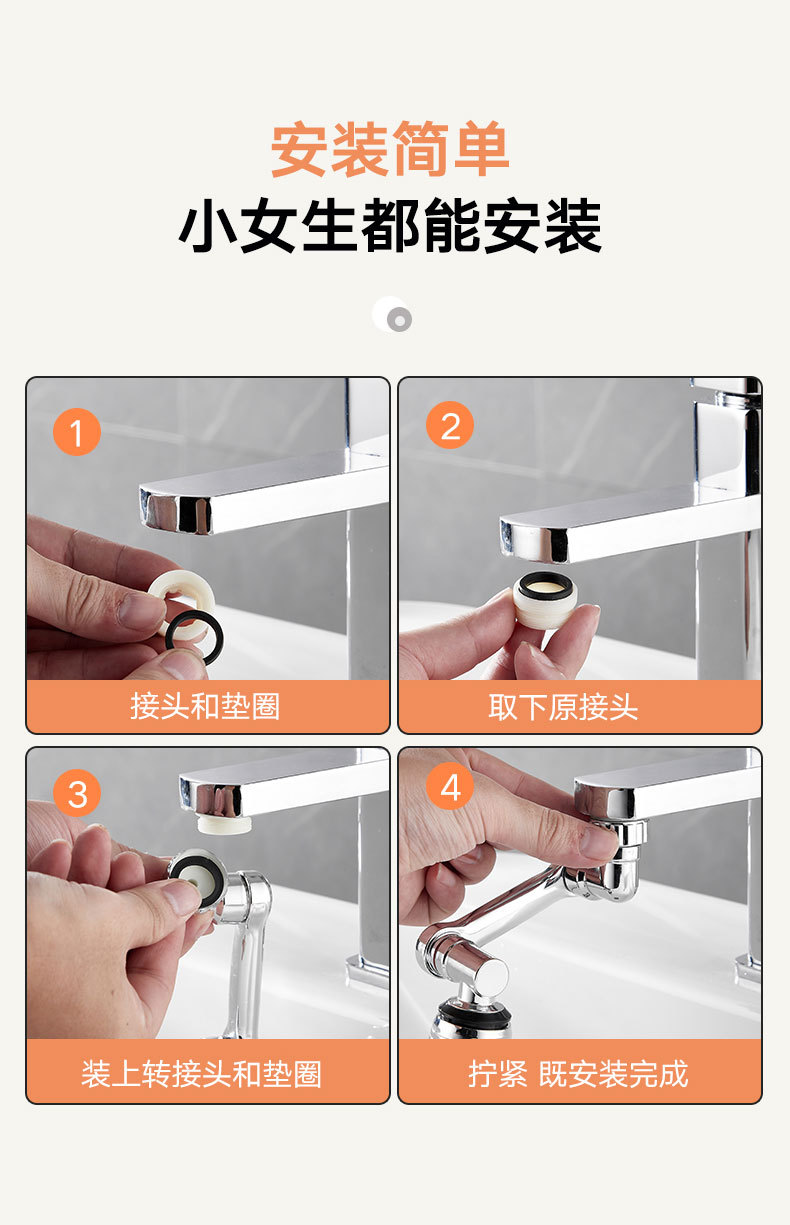 安装简单
小女生都能安装

1
接头和垫圈

2
取下原接头

3
装上转接头和垫圈

4
拧紧 既安装完成