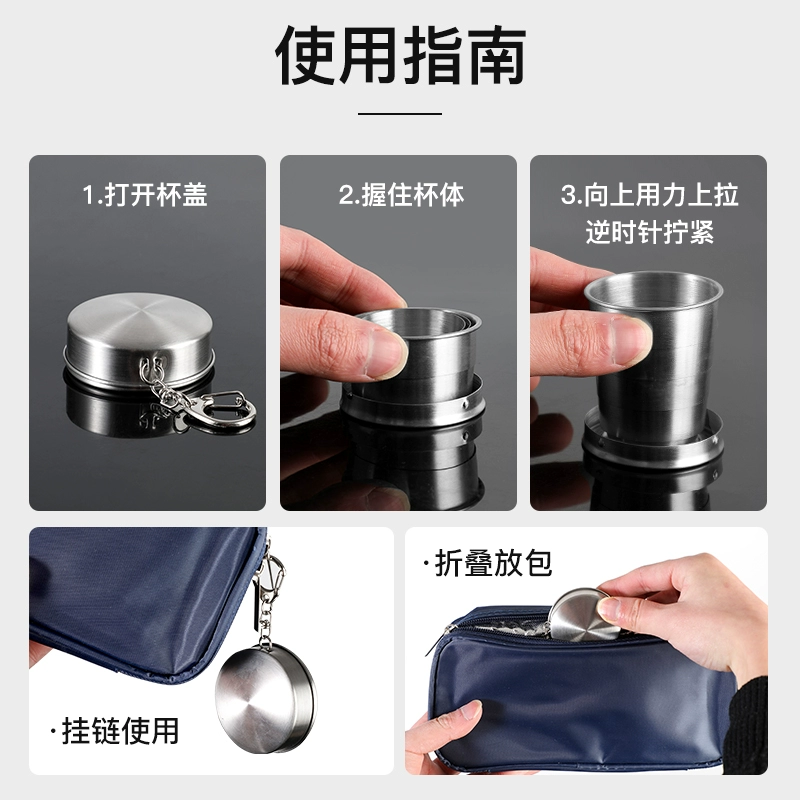 使用指南

1.打开杯盖

2.握住杯体

3.向上用力上拉
逆时针拧紧

·挂链使用

·折叠放包