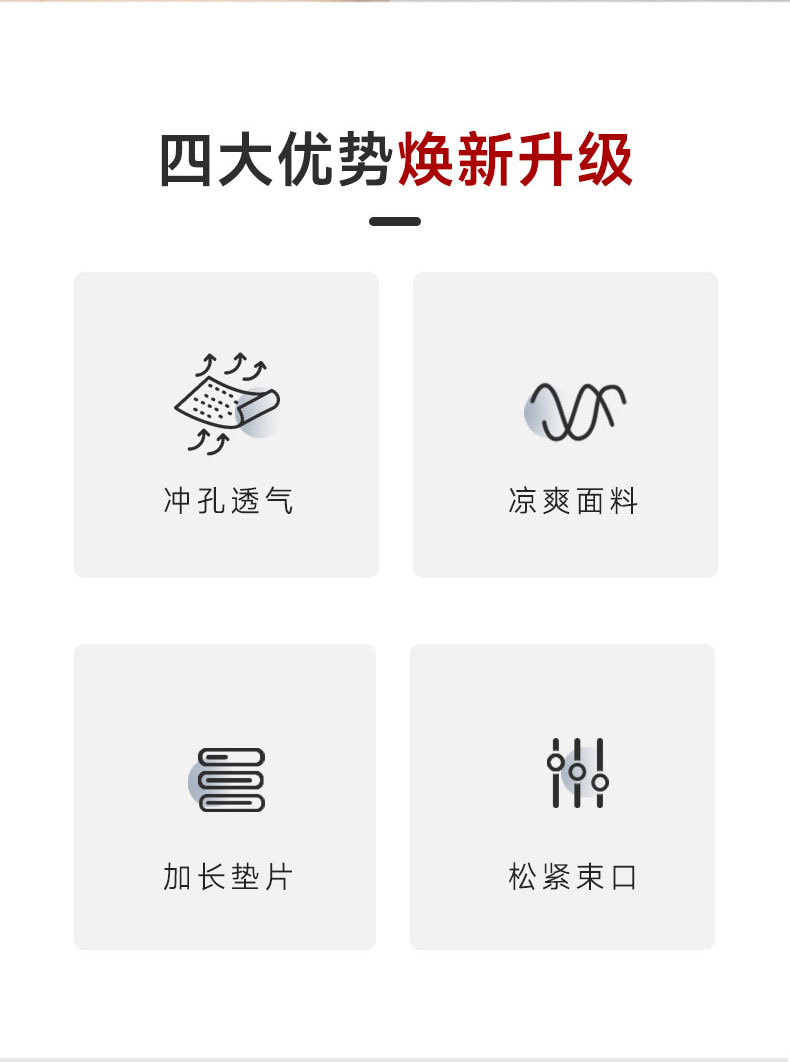 四大优势焕新升级

冲孔透气

凉爽面料

加长垫片

松紧束口