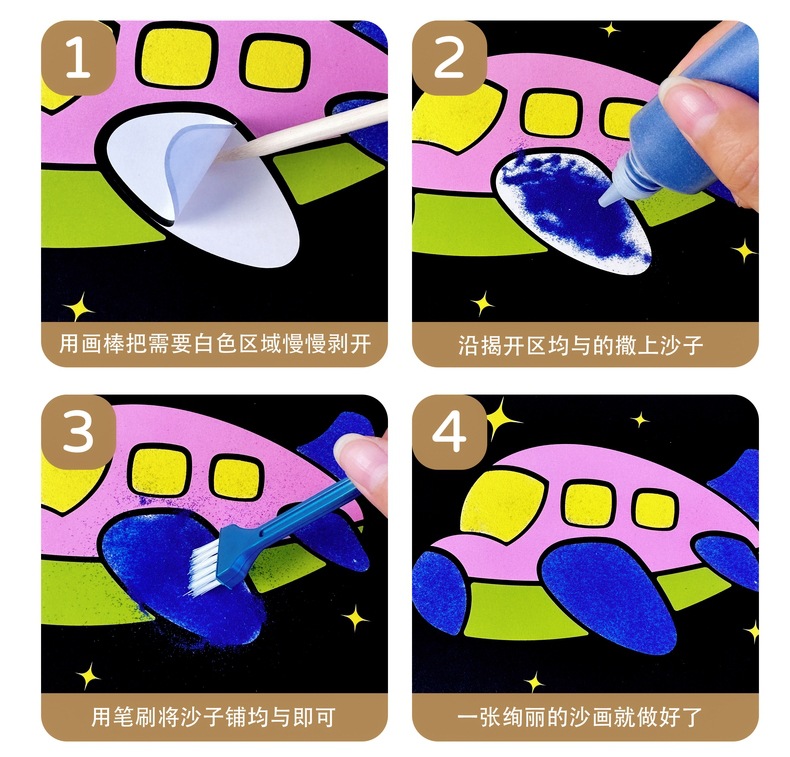 1

用画棒把需要白色区域慢慢剥开

2

沿揭开区均与的撒上沙子

3

用笔刷将沙子铺均与即可

4

一张绚丽的沙画就做好了