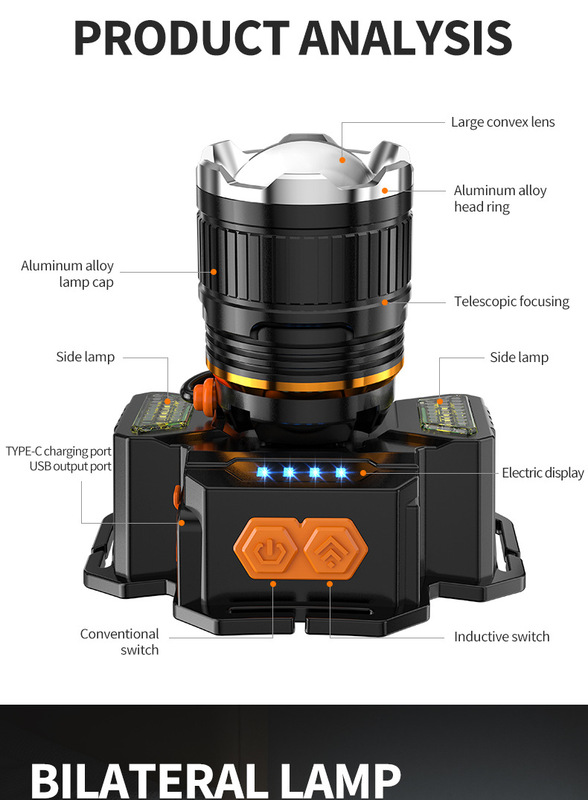 PRODUCT ANALYSIS

Large convex lens

Aluminum alloy head ring

Aluminum alloy lamp cap

Telescopic focusing

Side lamp

Side lamp

TYPE-C charging port
USB output port

Electric display

Conventional switch

Inductive switch

BILATERAL LAMP