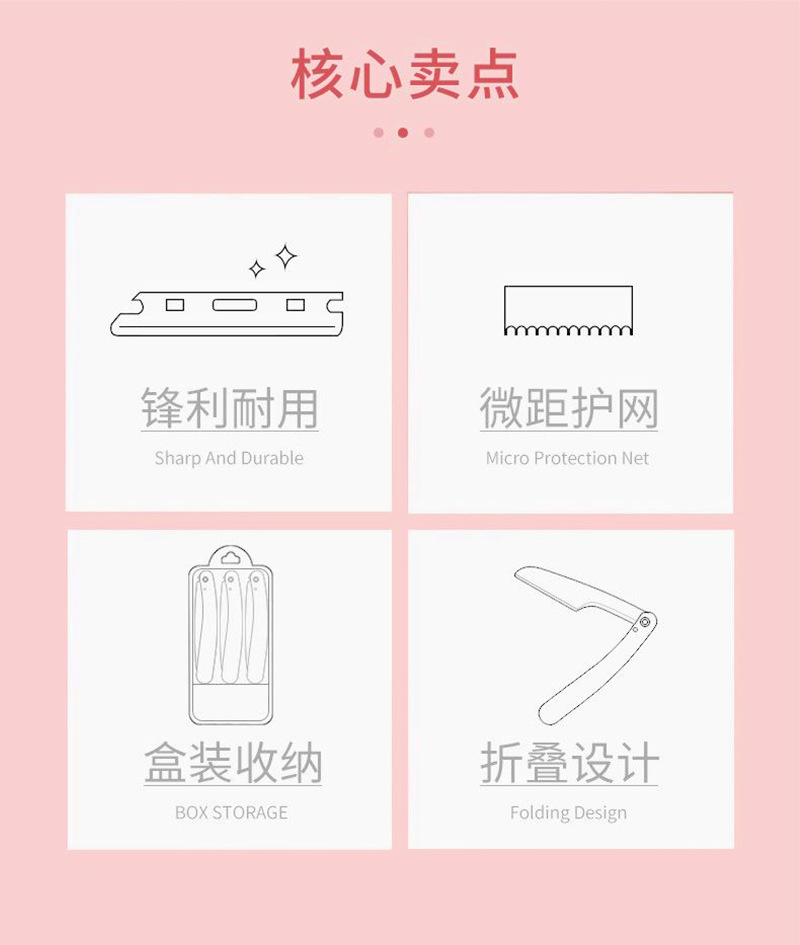 核心卖点

锋利耐用
Sharp And Durable

微距护网
Micro Protection Net

盒装收纳
BOX STORAGE

折叠设计
Folding Design