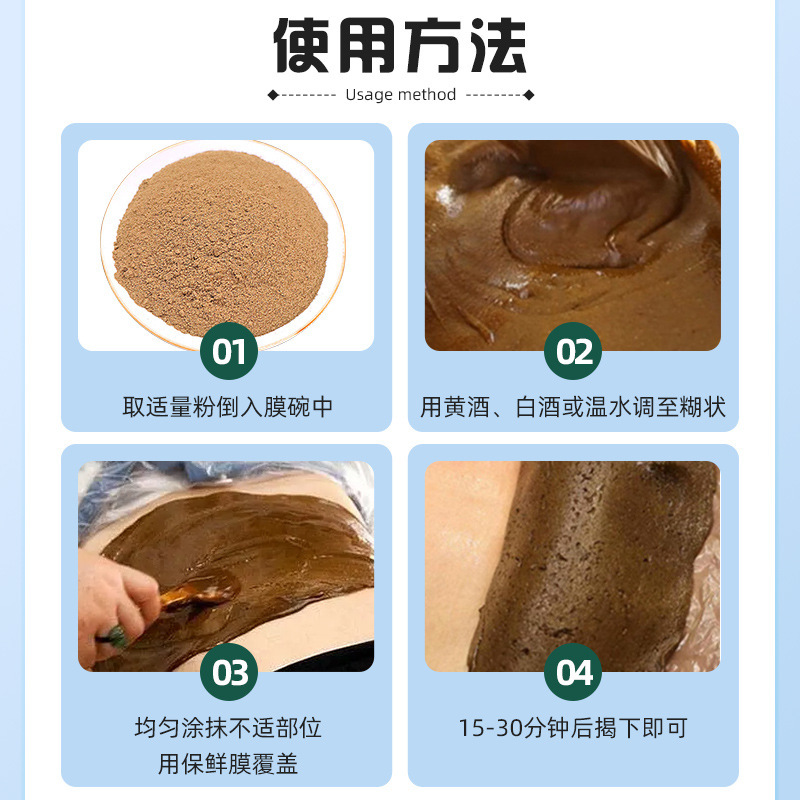 使用方法

Usage method

01

取适量粉倒入膜碗中

02

用黄酒、白酒或温水调至糊状

03

均匀涂抹不适部位
用保鲜膜覆盖

04

15-30分钟后揭下即可