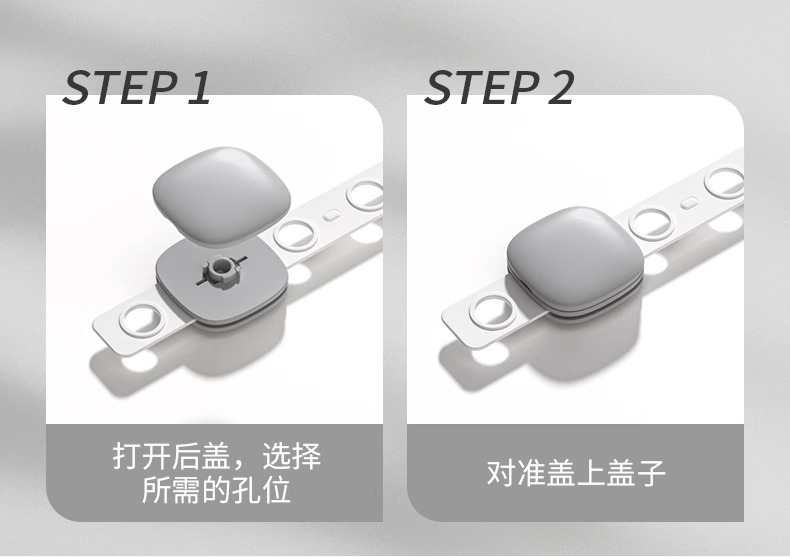 STEP 1

打开后盖，选择所需的孔位

STEP 2

对准盖上盖子