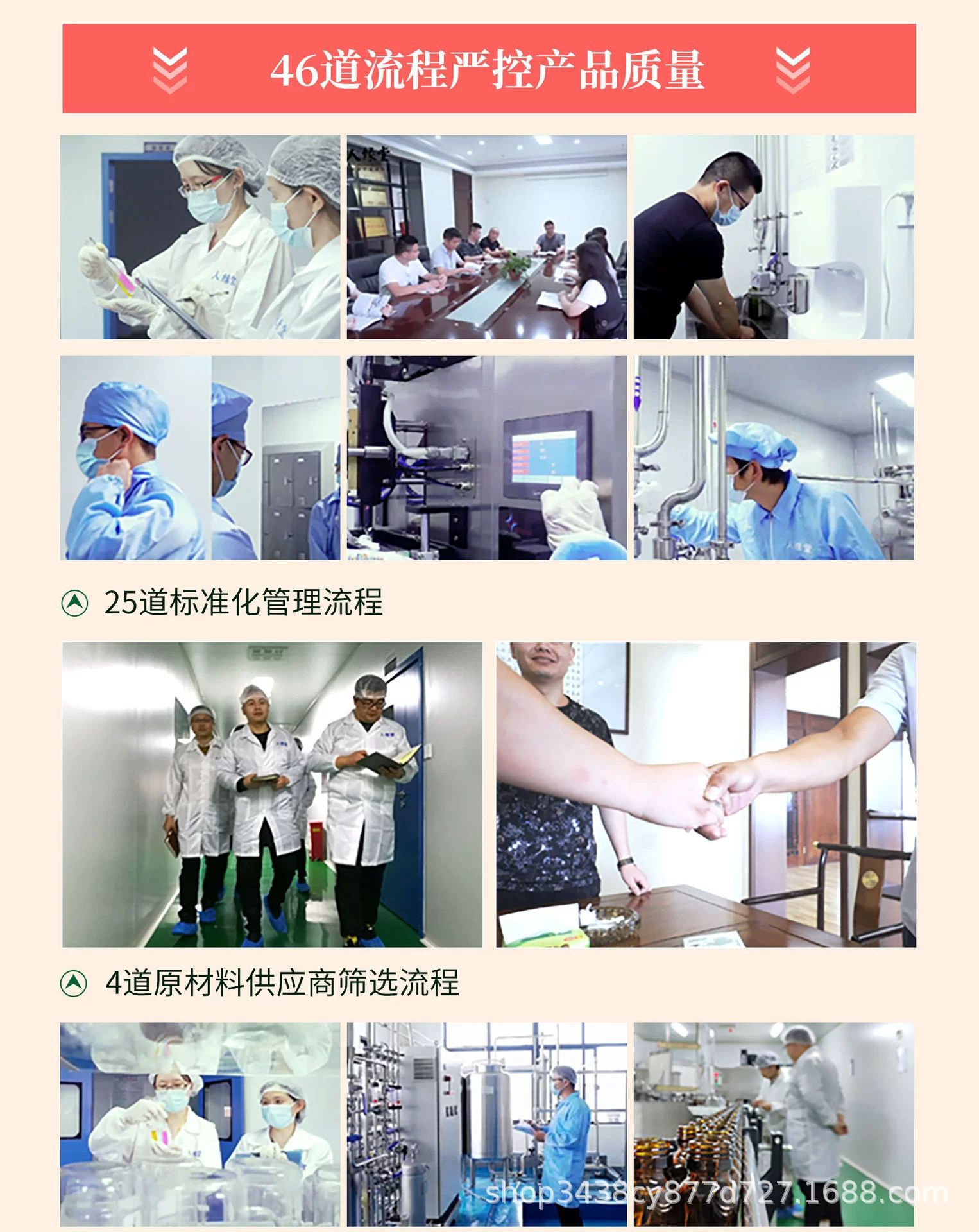 46道流程严控产品质量

25道标准化管理流程

4道原材料供应商筛选流程

shop3438cy877d727.1688.com