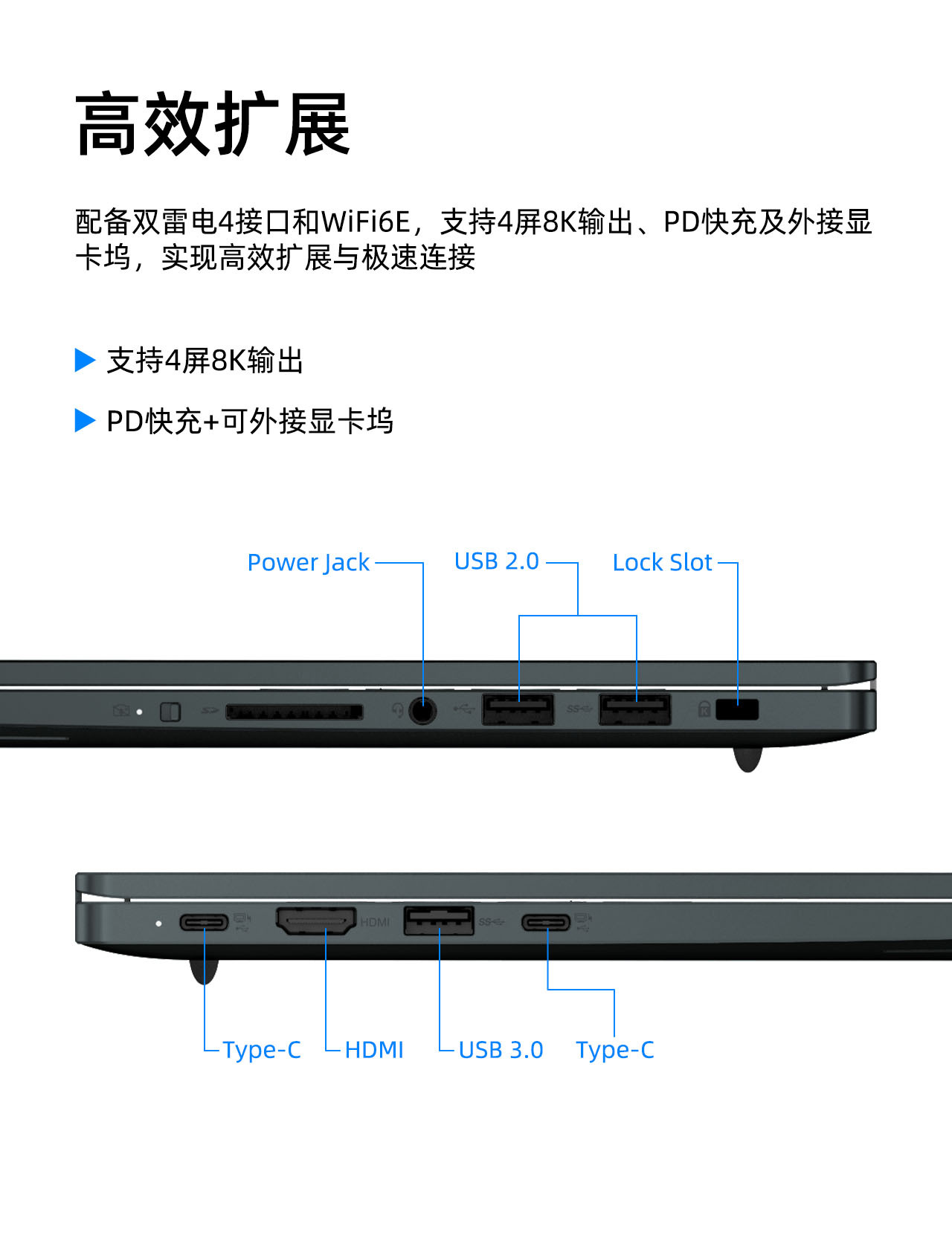 高效扩展

配备双雷电4接口和WiFi6E，支持4屏8K输出、PD快充及外接显卡坞，实现高效扩展与极速连接

▶ 支持4屏8K输出

▶ PD快充+可外接显卡坞

Power Jack

USB 2.0

Lock Slot

HDMI

Type-C

HDMI

USB 3.0

Type-C