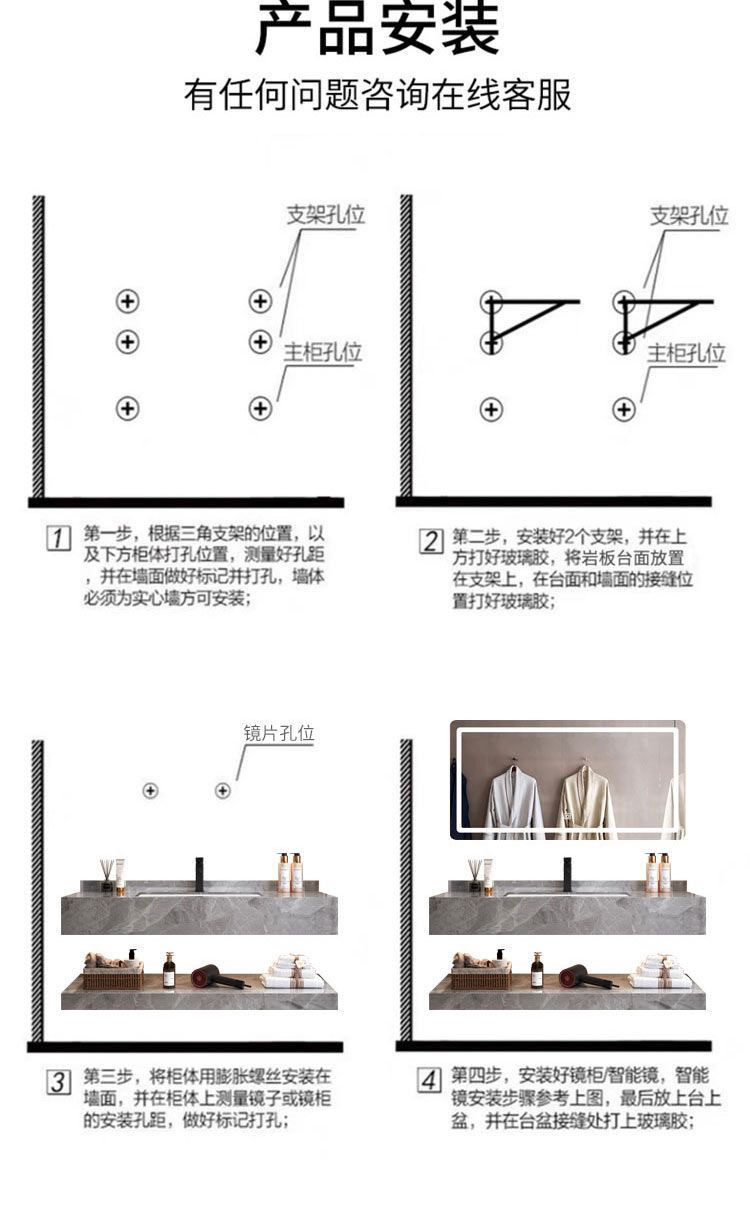 产品安装
有任何问题咨询在线客服

支架孔位
主柜孔位

1 第一步，根据三角支架的位置，以及下方柜体打孔位置，测量好孔距，并在墙面做好标记并打孔，墙体必须为实心墙方可安装；

支架孔位
主柜孔位

2 第二步，安装好2个支架，并在上方打好玻璃胶，将岩板台面放置在支架上，在台面和墙面的接缝位置打好玻璃胶；

镜片孔位

3 第三步，将柜体用膨胀螺丝安装在墙面，并在柜体上测量镜子或镜柜的安装孔距，做好标记打孔；

4 第四步，安装好镜柜/智能镜，智能镜安装步骤参考上图，最后放上台上盆，并在台盆接缝处打上玻璃胶；