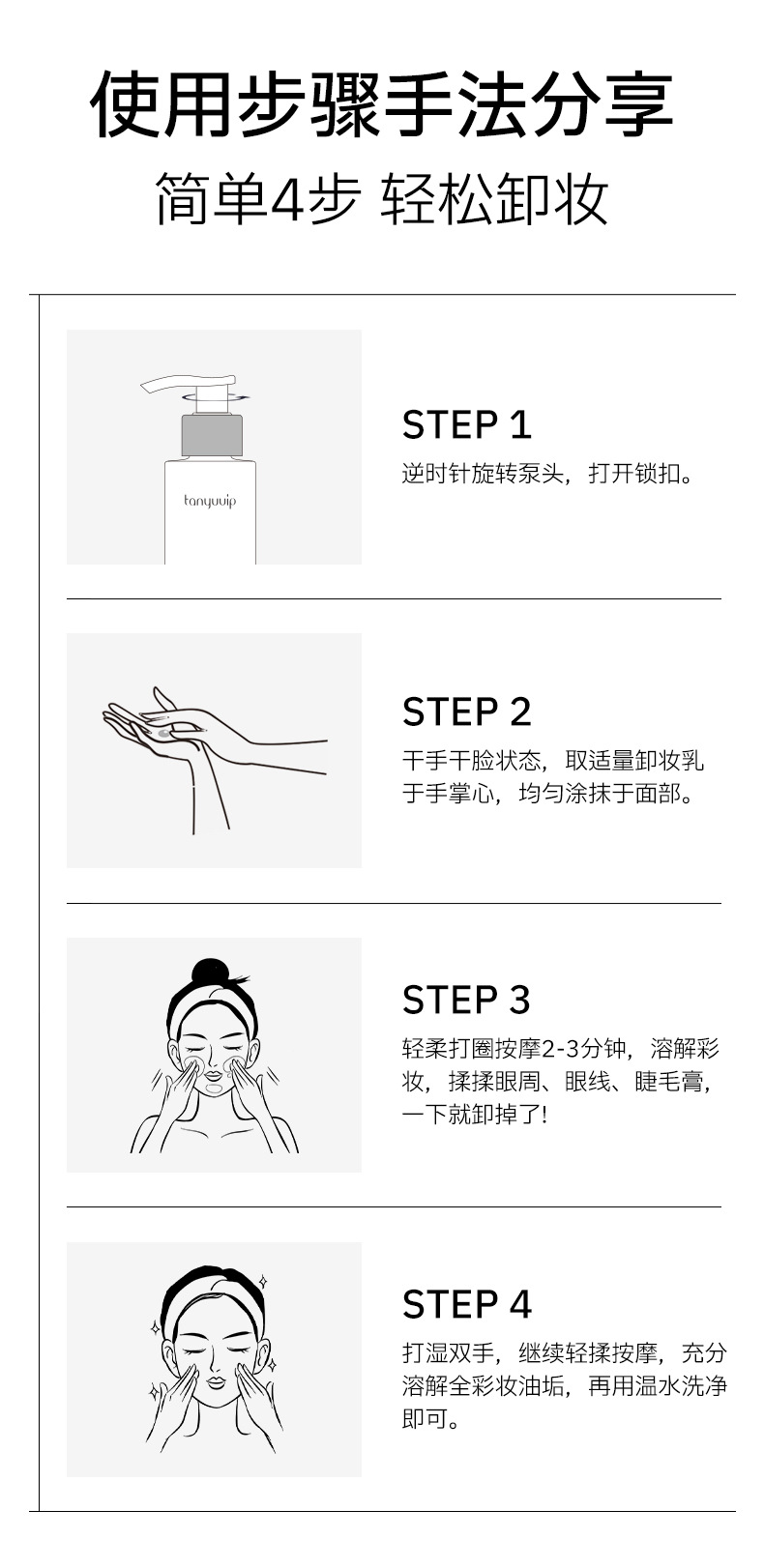 使用步骤手法分享
简单4步 轻松卸妆

tanyuvip

STEP 1
逆时针旋转泵头，打开锁扣。

STEP 2
干手干脸状态，取适量卸妆乳于手掌心，均匀涂抹于面部。

STEP 3
轻柔打圈按摩2-3分钟，溶解彩妆，揉揉眼周、眼线、睫毛膏，一下就卸掉了!

STEP 4
打湿双手，继续轻揉按摩，充分溶解全彩妆油垢，再用温水洗净即可。