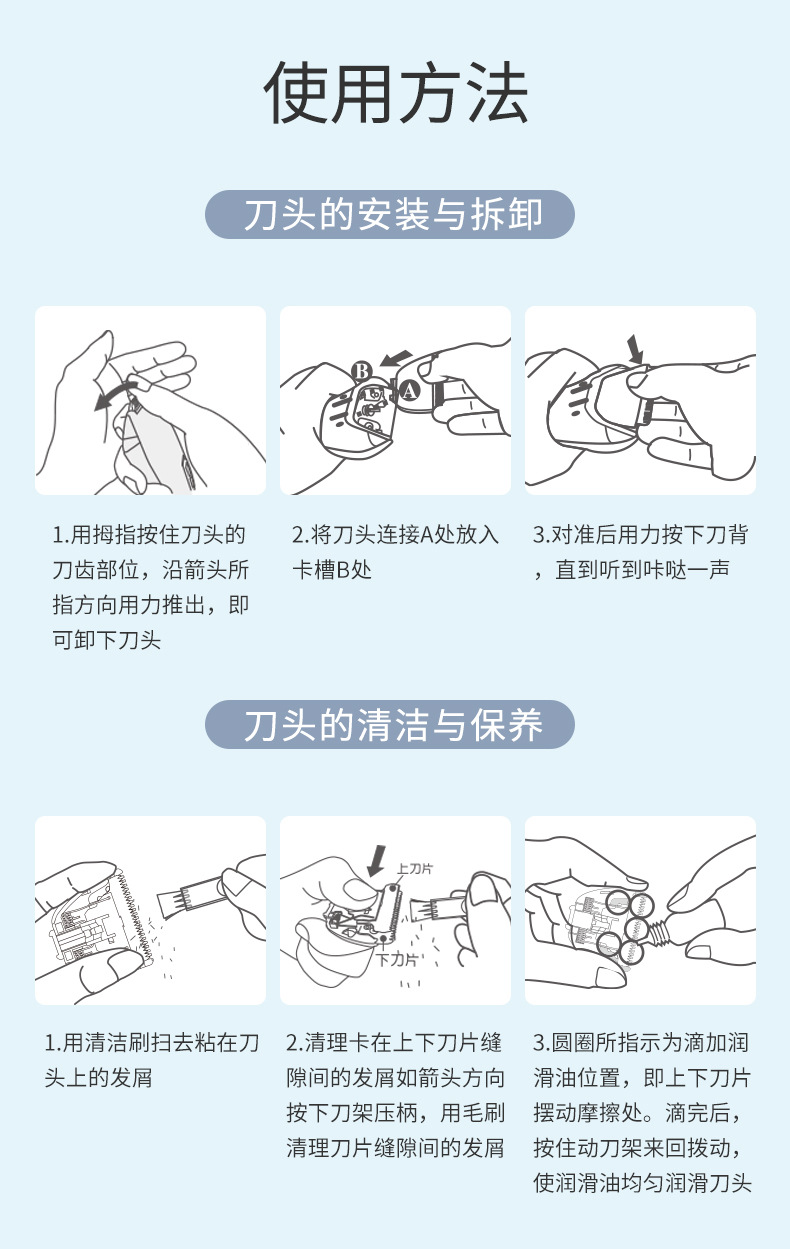 使用方法

刀头的安装与拆卸

B A

1.用拇指按住刀头的刀齿部位，沿箭头所指方向用力推出，即可卸下刀头

2.将刀头连接A处放入卡槽B处

3.对准后用力按下刀背，直到听到咔哒一声

刀头的清洁与保养

上刀片

下刀片

1.用清洁刷扫去粘在刀头上的发屑

2.清理卡在上下刀片缝隙间的发屑如箭头方向按下刀架压柄，用毛刷清理刀片缝隙间的发屑

3.圆圈所指示为滴加润滑油位置，即上下刀片摆动摩擦处。滴完后，按住动刀架来回拨动，使润滑油均匀润滑刀头