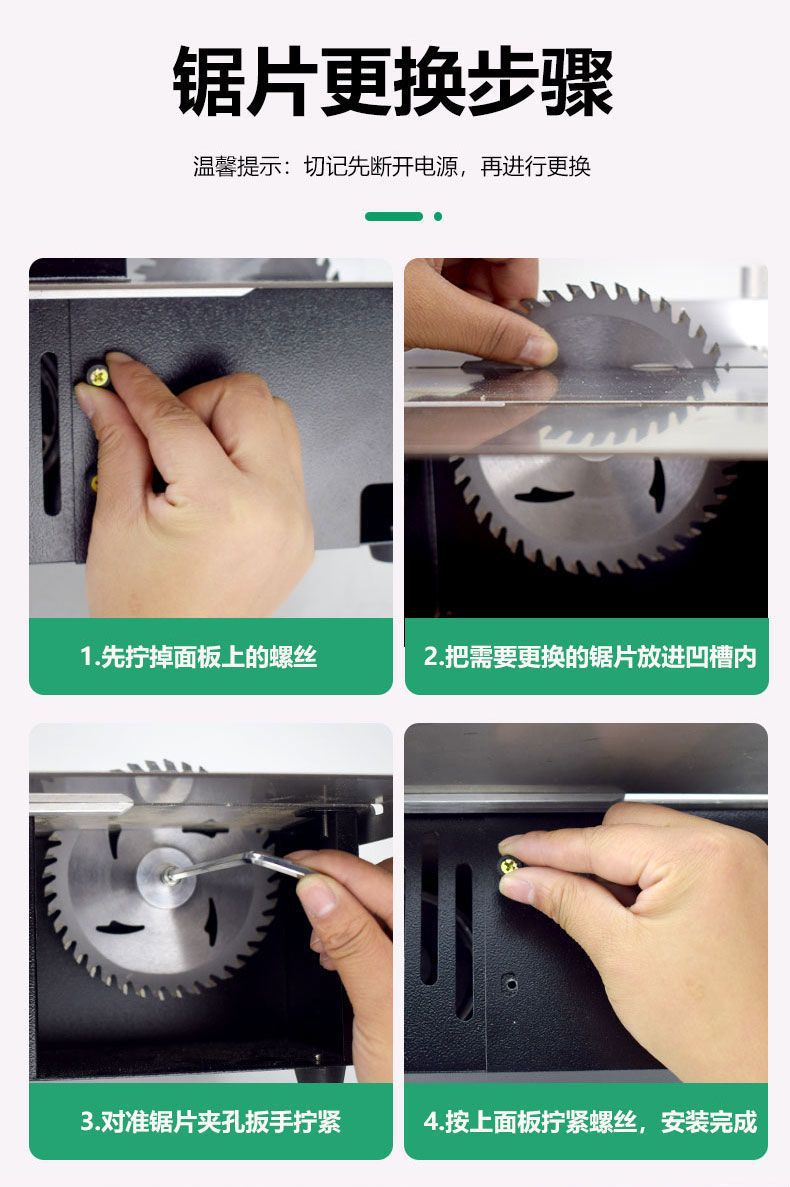 锯片更换步骤

温馨提示：切记先断开电源，再进行更换

1.先拧掉面板上的螺丝

2.把需要更换的锯片放进凹槽内

3.对准锯片夹孔扳手拧紧

4.按上面板拧紧螺丝，安装完成