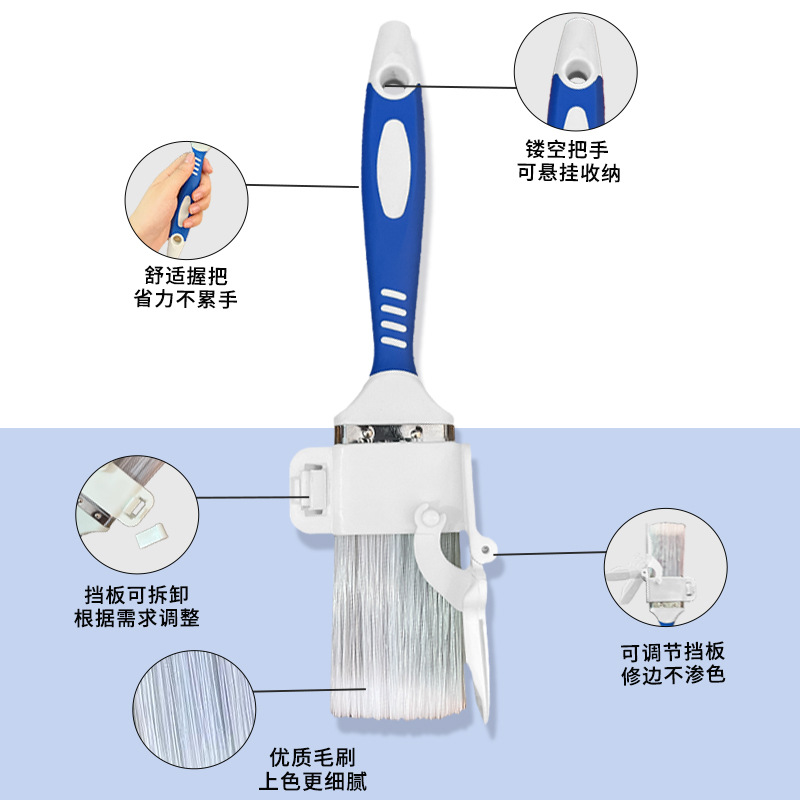 镂空把手
可悬挂收纳

舒适握把
省力不累手

挡板可拆卸
根据需求调整

可调节挡板
修边不渗色

优质毛刷
上色更细腻