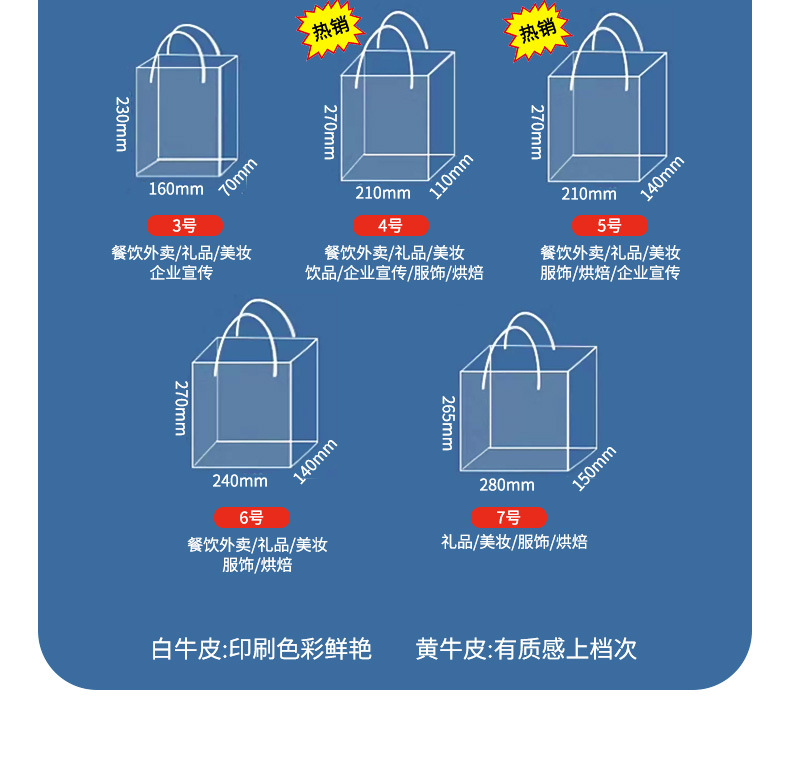 230mm
160mm
70mm
3号
餐饮外卖/礼品/美妆
企业宣传

热销
270mm
210mm
110mm
4号
餐饮外卖/礼品/美妆
饮品/企业宣传/服饰/烘焙

热销
270mm
210mm
140mm
5号
餐饮外卖/礼品/美妆
服饰/烘焙/企业宣传

270mm
240mm
140mm
6号
餐饮外卖/礼品/美妆
服饰/烘焙

265mm
280mm
150mm
7号
礼品/美妆/服饰/烘焙

白牛皮:印刷色彩鲜艳　　黄牛皮:有质感上档次