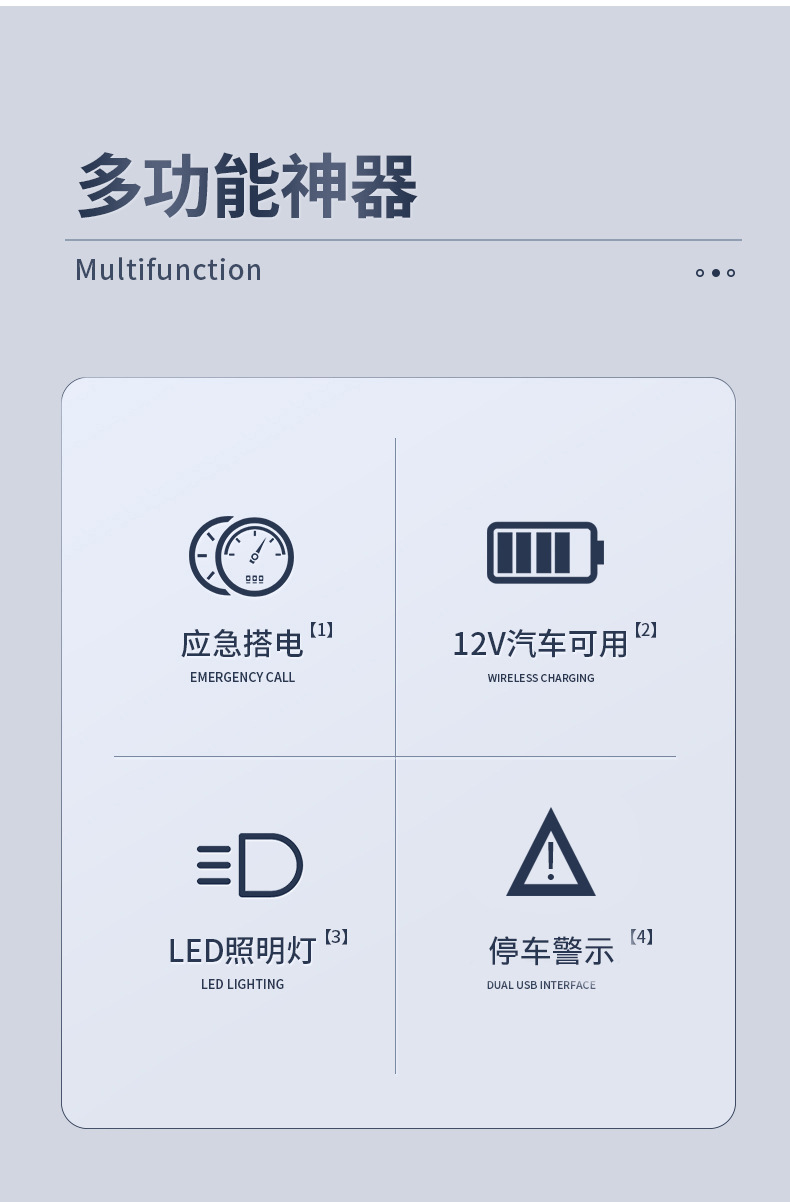 多功能神器

Multifunction

应急搭电【1】
EMERGENCY CALL

12V汽车可用【2】
WIRELESS CHARGING

LED照明灯【3】
LED LIGHTING

停车警示【4】
DUAL USB INTERFACE