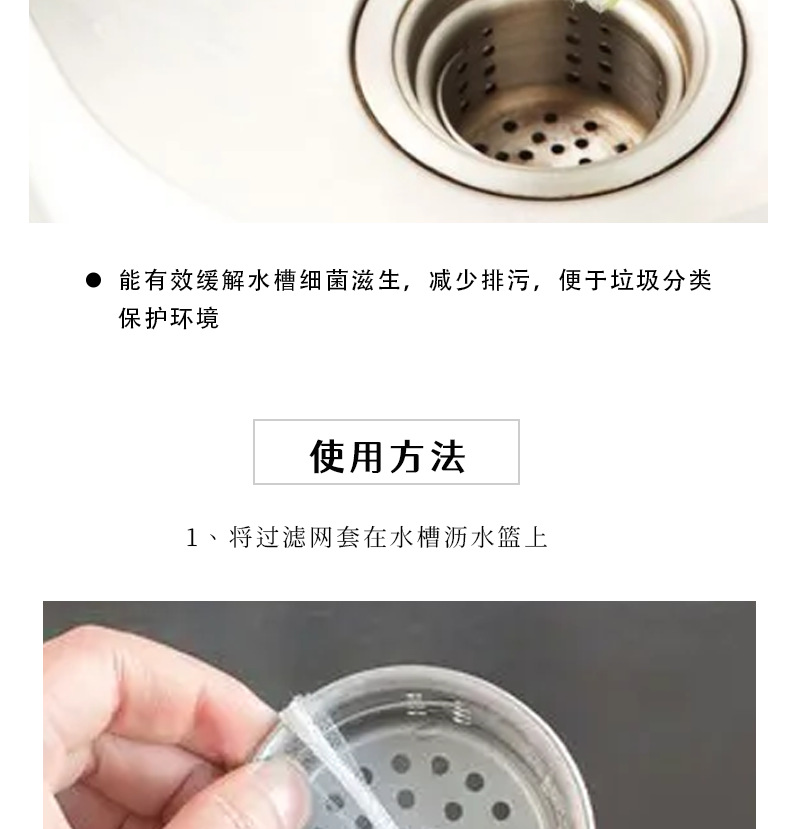 ● 能有效缓解水槽细菌滋生，减少排污，便于垃圾分类保护环境

使用方法

1、将过滤网套在水槽沥水篮上