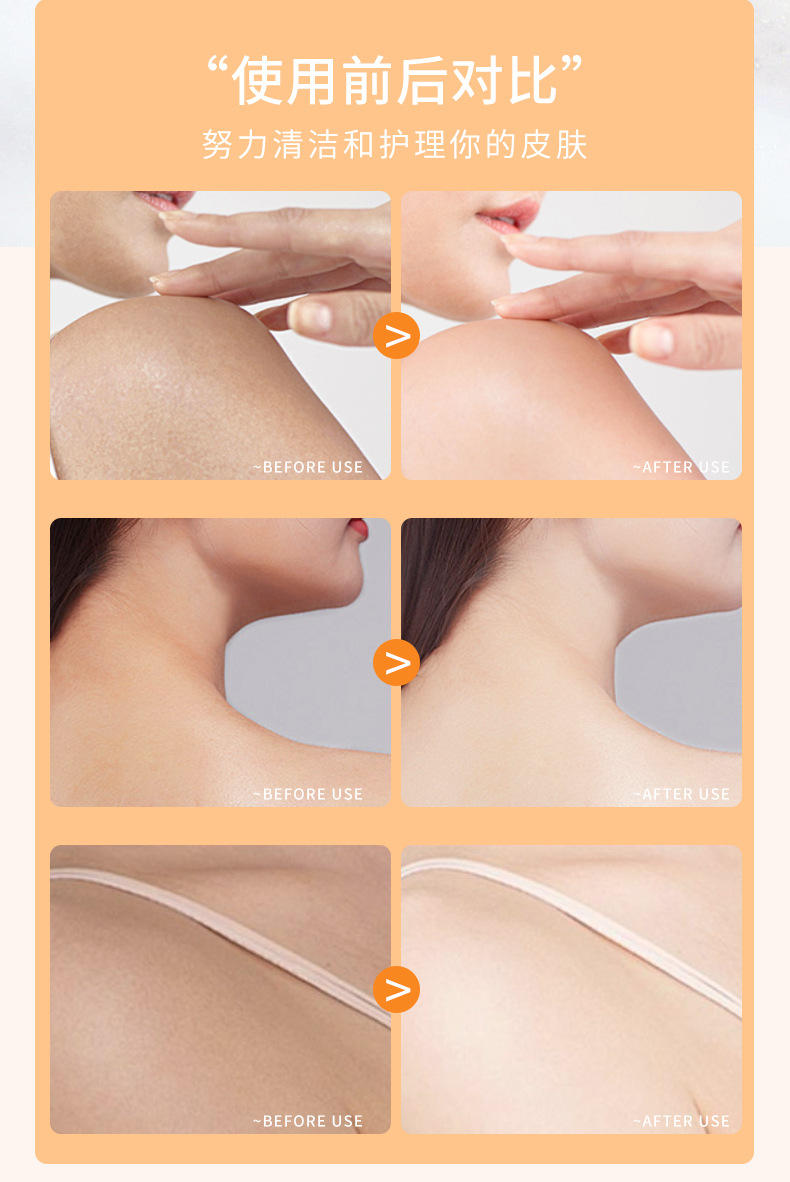 “使用前后对比”
努力清洁和护理你的皮肤

~BEFORE USE
>
~AFTER USE

~BEFORE USE
>
~AFTER USE

~BEFORE USE
>
~AFTER USE