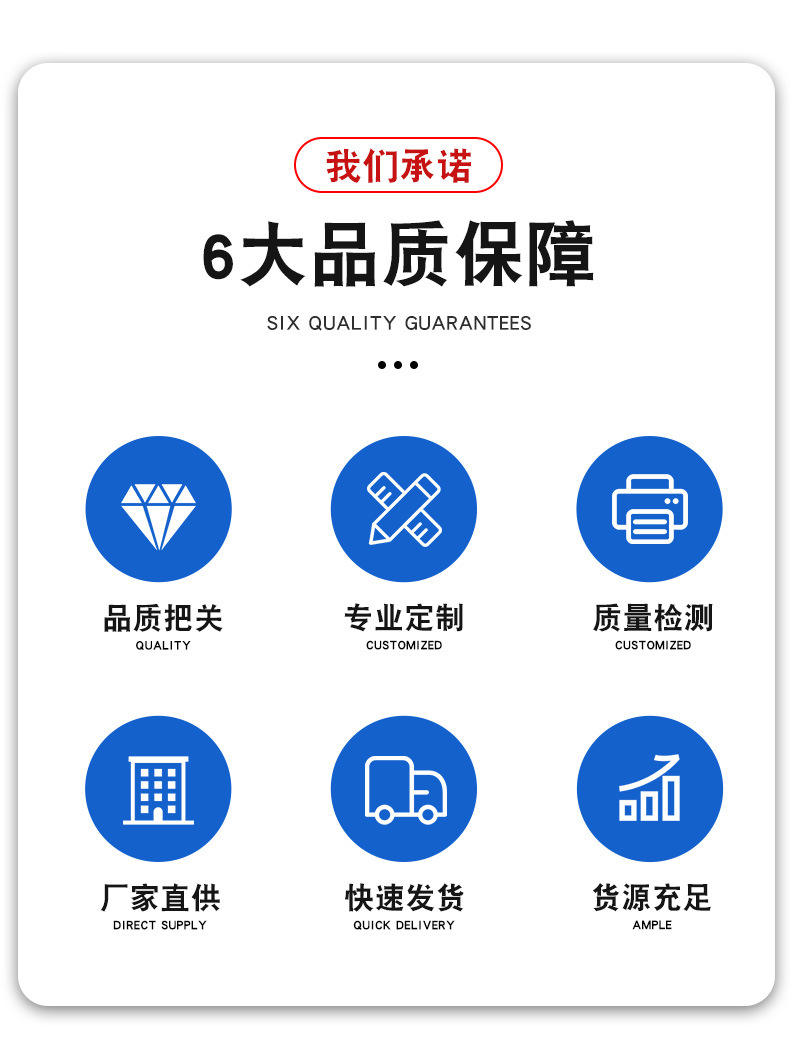 我们承诺

6大品质保障

SIX QUALITY GUARANTEES

品质把关
QUALITY

专业定制
CUSTOMIZED

质量检测
CUSTOMIZED

厂家直供
DIRECT SUPPLY

快速发货
QUICK DELIVERY

货源充足
AMPLE