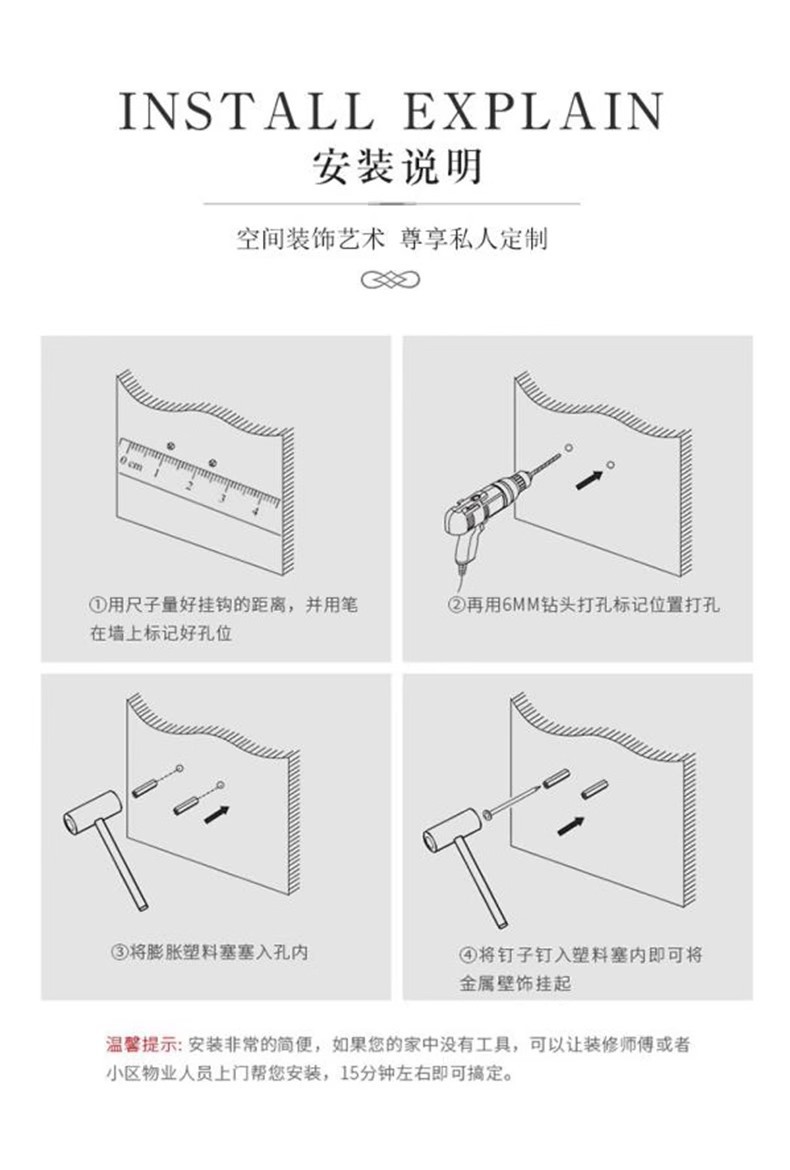 INSTALL EXPLAIN
安装说明

空间装饰艺术 尊享私人定制

0 cm 1 2 3 4

①用尺子量好挂钩的距离，并用笔在墙上标记好孔位

②再用6MM钻头打孔标记位置打孔

③将膨胀塑料塞塞入孔内

④将钉子钉入塑料塞内即可将金属壁饰挂起

温馨提示: 安装非常的简便，如果您的家中没有工具，可以让装修师傅或者小区物业人员上门帮您安装，15分钟左右即可搞定。