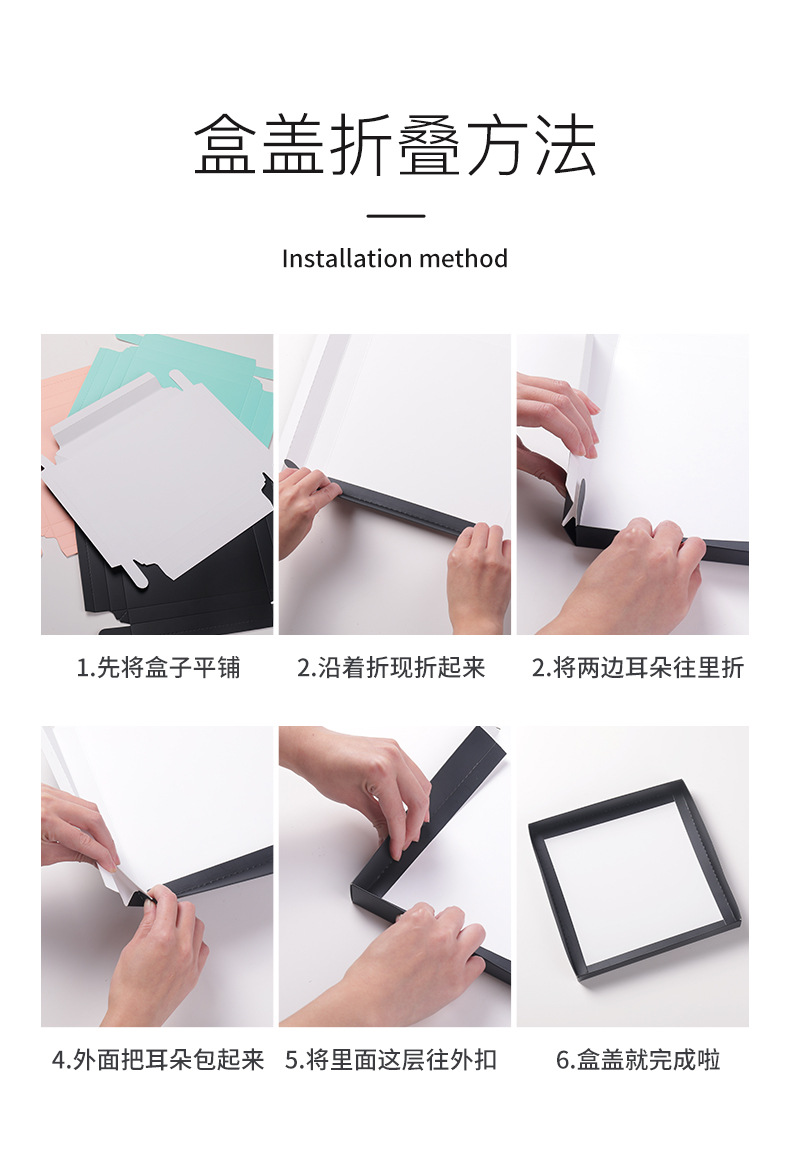 盒盖折叠方法

Installation method

1.先将盒子平铺

2.沿着折现折起来

2.将两边耳朵往里折

4.外面把耳朵包起来

5.将里面这层往外扣

6.盒盖就完成啦